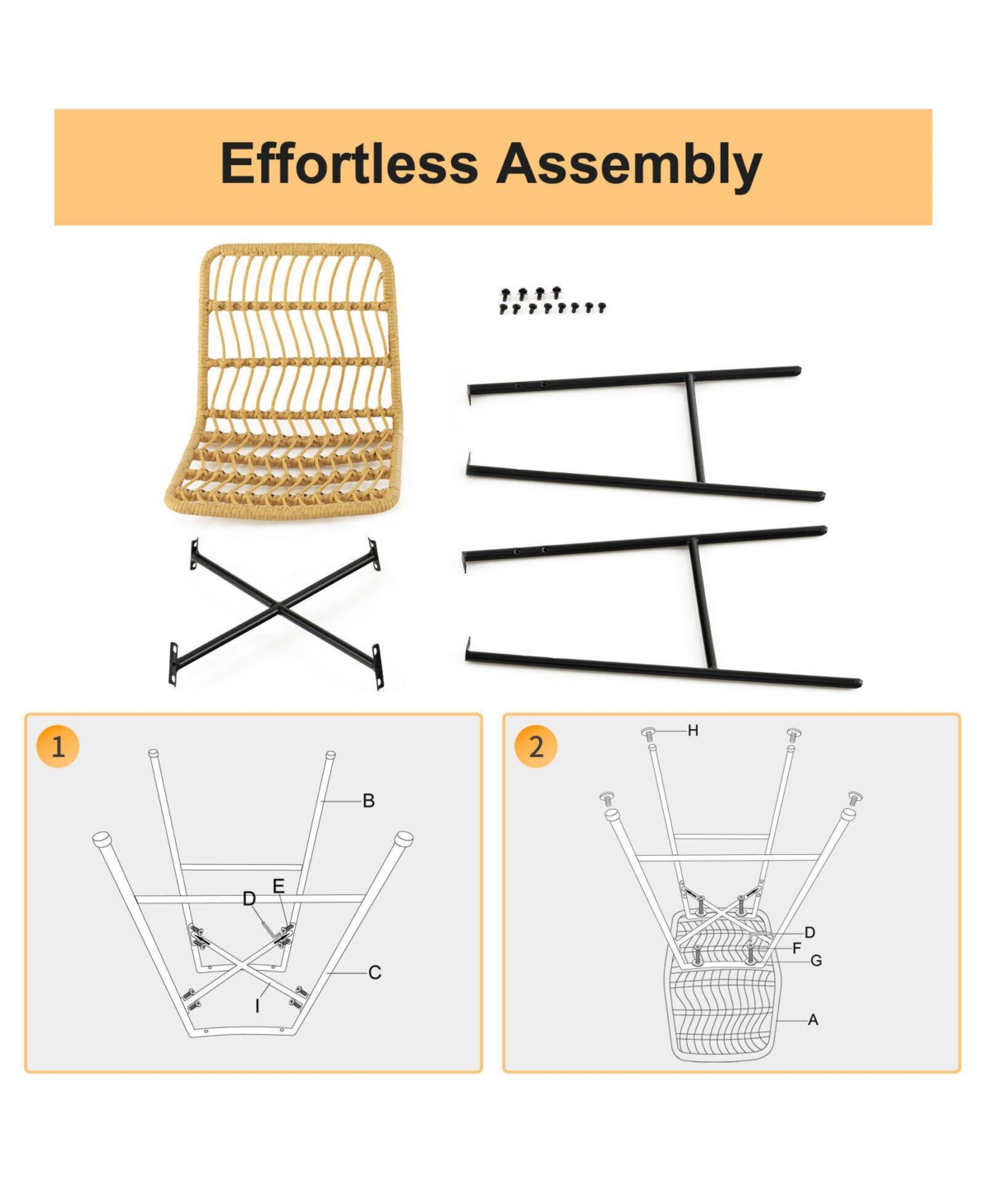 Effortless Assembly

1

B

E

D

C

I

2

H

D

F

G

A