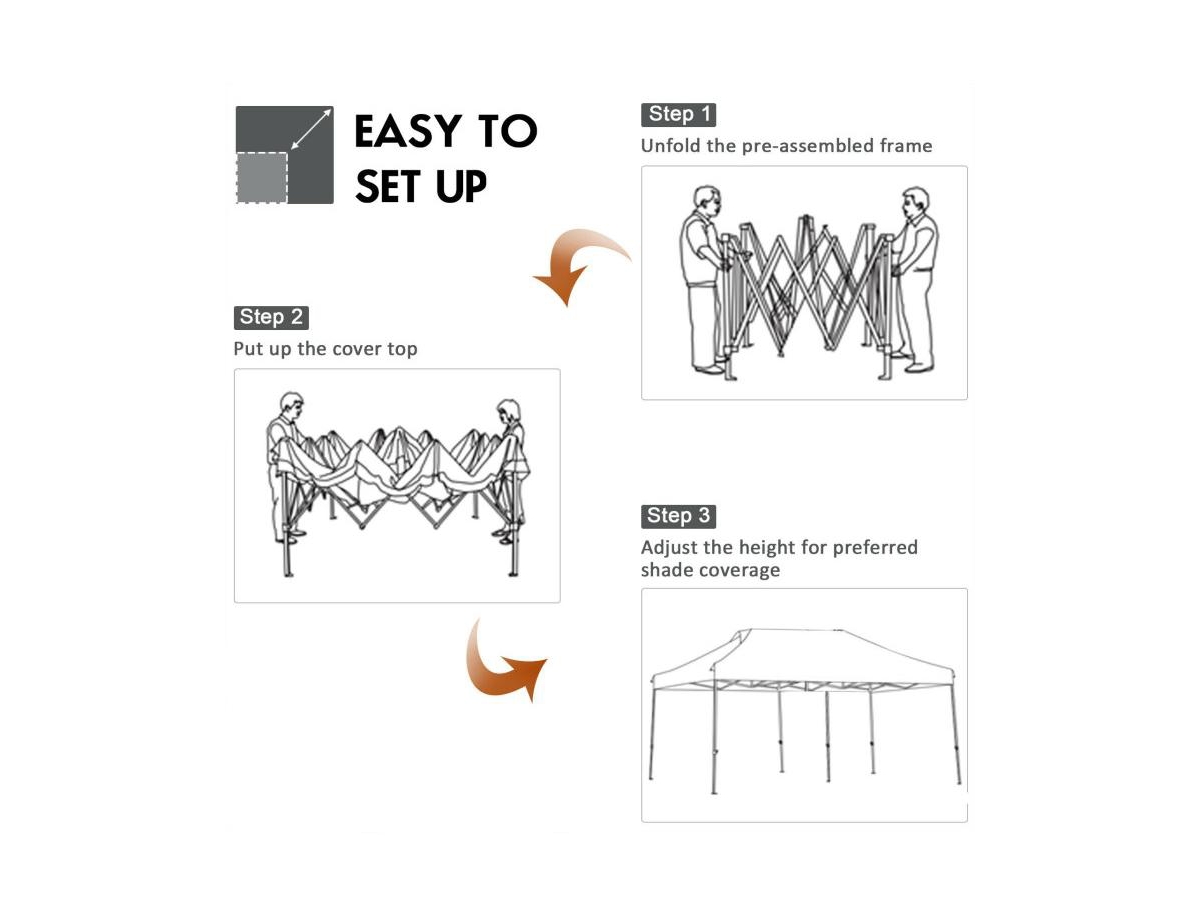 EASY TO SET UP

Step 1
Unfold the pre-assembled frame

Step 2
Put up the cover top

Step 3
Adjust the height for preferred shade coverage