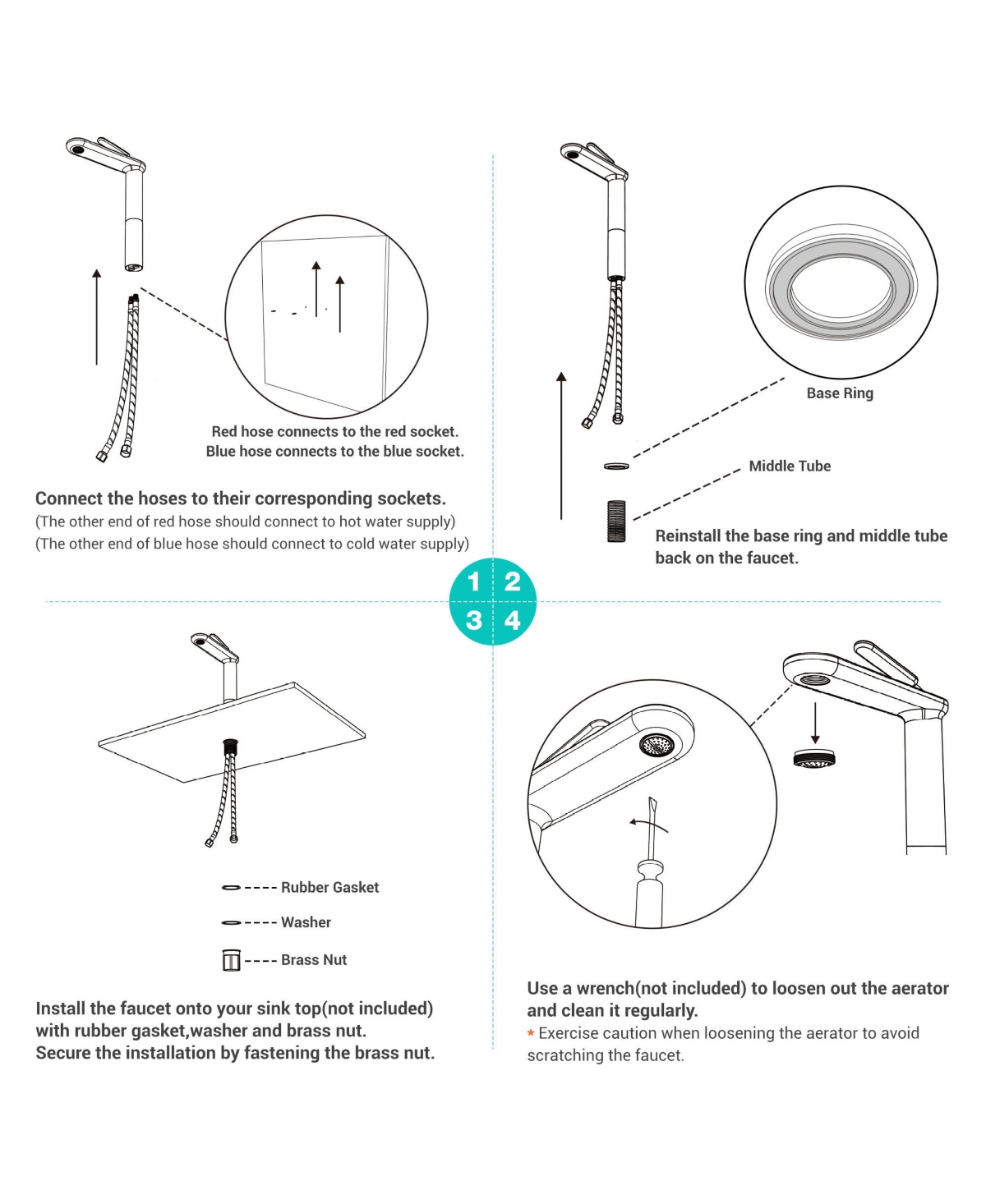 Red hose connects to the red socket.
Blue hose connects to the blue socket.

Connect the hoses to their corresponding sockets.
(The other end of red hose should connect to hot water supply)
(The other end of blue hose should connect to cold water supply)

Base Ring

Middle Tube

Reinstall the base ring and middle tube back on the faucet.

1 2
3 4

Rubber Gasket

Washer

Brass Nut

Install the faucet onto your sink top(not included) with rubber gasket,washer and brass nut.
Secure the installation by fastening the brass nut.

Use a wrench(not included) to loosen out the aerator and clean it regularly.
* Exercise caution when loosening the aerator to avoid scratching the faucet.