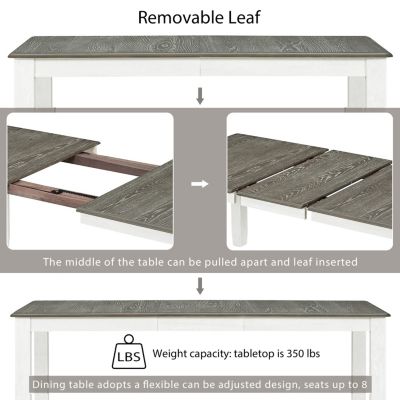 Removable Leaf

The middle of the table can be pulled apart and leaf inserted

LBS

Weight capacity: tabletop is 350 lbs

Dining table adopts a flexible can be adjusted design, seats up to 8