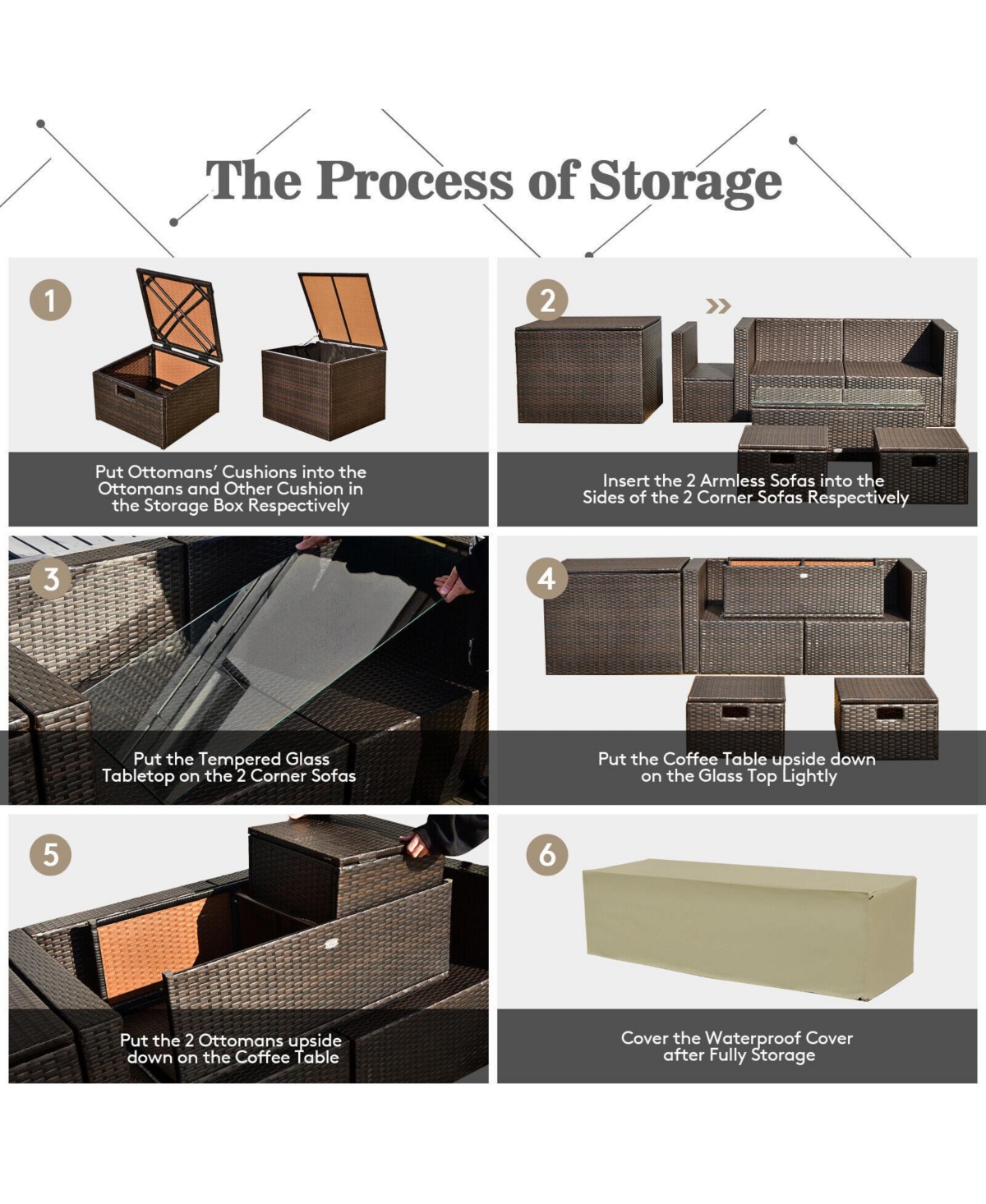 The Process of Storage

1

Put Ottomans' Cushions into the Ottomans and Other Cushion in the Storage Box Respectively

2

Insert the 2 Armless Sofas into the Sides of the 2 Corner Sofas Respectively

3

Put the Tempered Glass Tabletop on the 2 Corner Sofas

4

Put the Coffee Table upside down on the Glass Top Lightly

5

Put the 2 Ottomans upside down on the Coffee Table

6

Cover the Waterproof Cover after Fully Storage