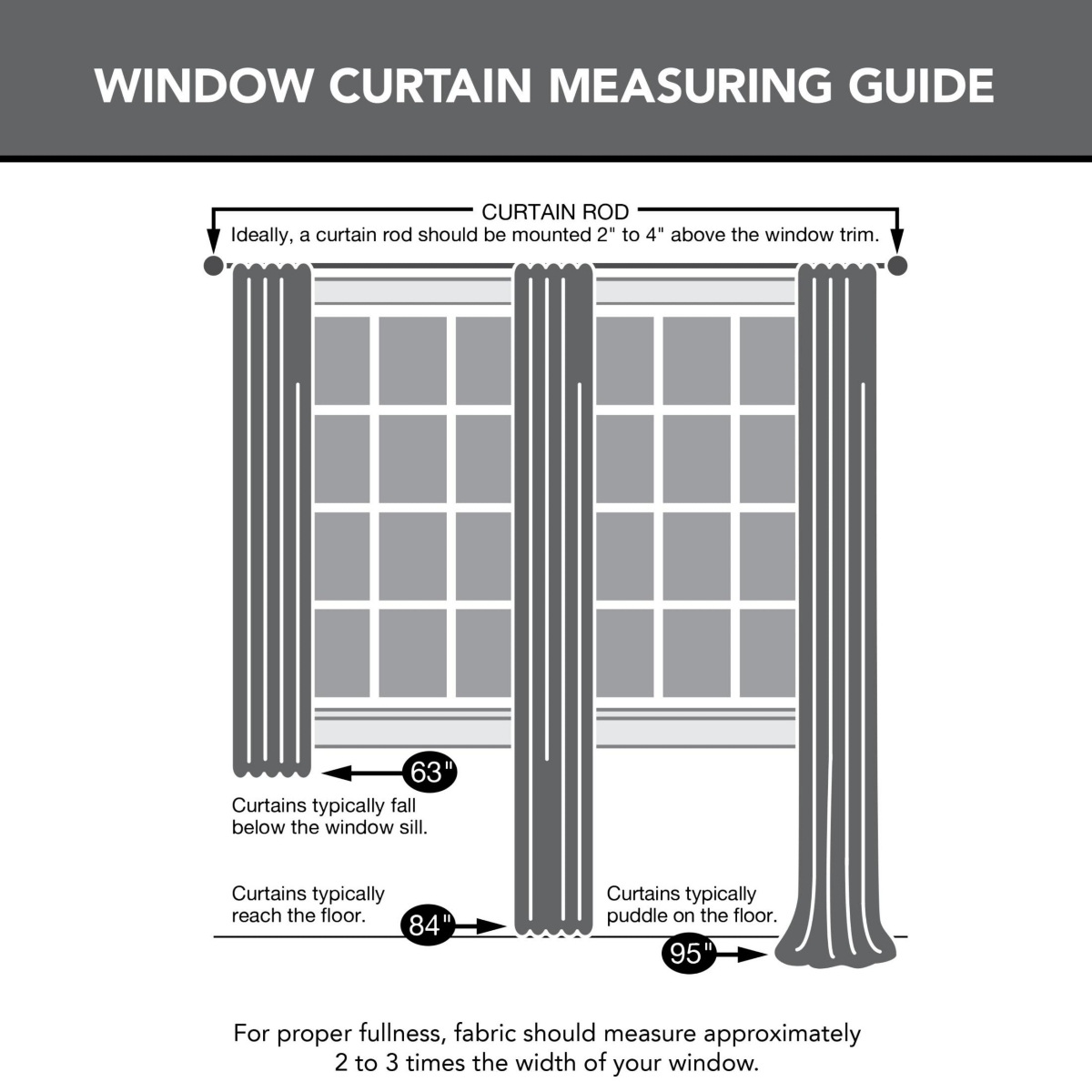 WINDOW CURTAIN MEASURING GUIDE

CURTAIN ROD
Ideally, a curtain rod should be mounted 2" to 4" above the window trim.

63"

Curtains typically fall below the window sill.

Curtains typically reach the floor.

84"

Curtains typically puddle on the floor.

95"

For proper fullness, fabric should measure approximately 2 to 3 times the width of your window.