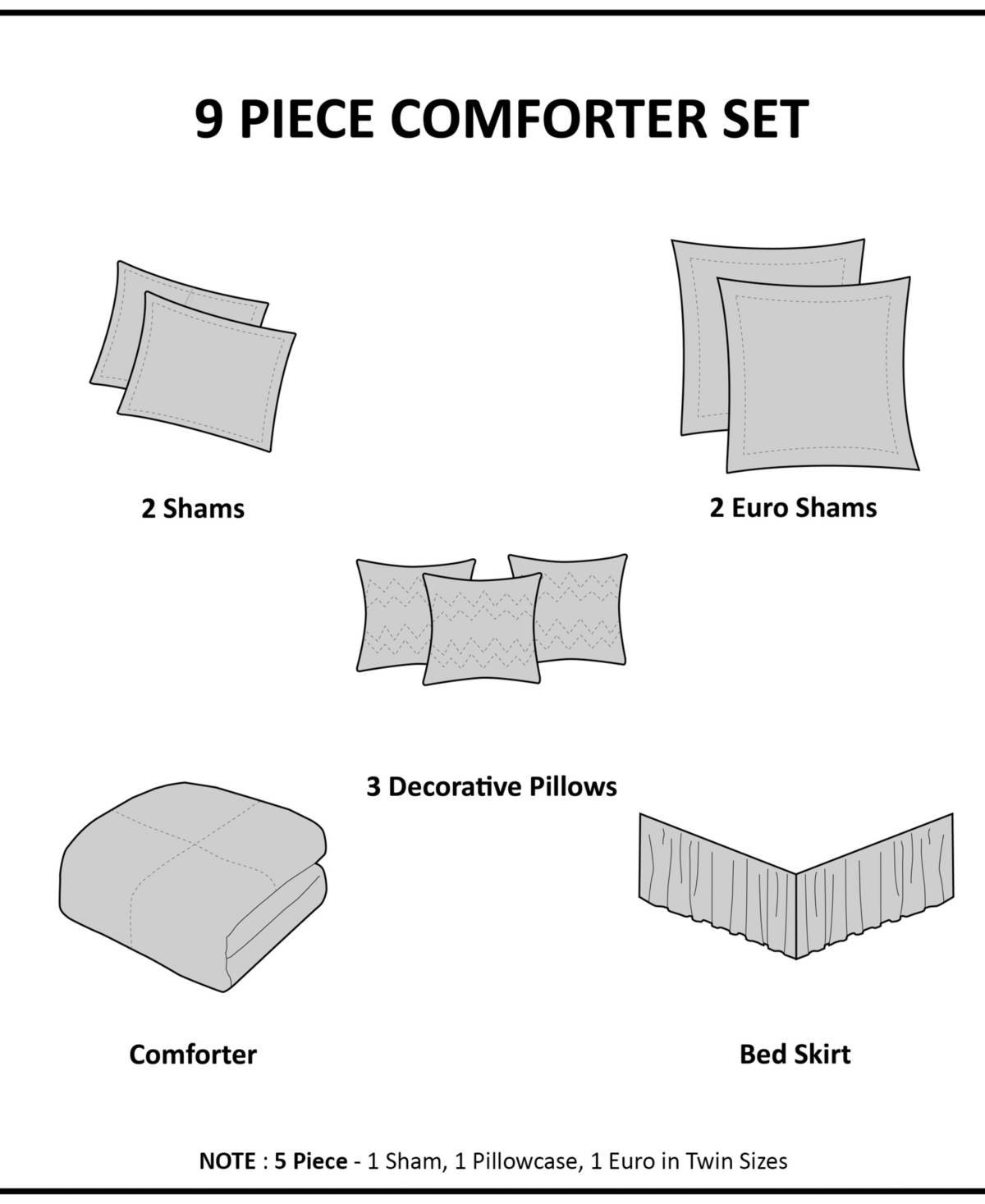 9 PIECE COMFORTER SET

2 Shams

2 Euro Shams

3 Decorative Pillows

Comforter

Bed Skirt

NOTE : 5 Piece - 1 Sham, 1 Pillowcase, 1 Euro in Twin Sizes