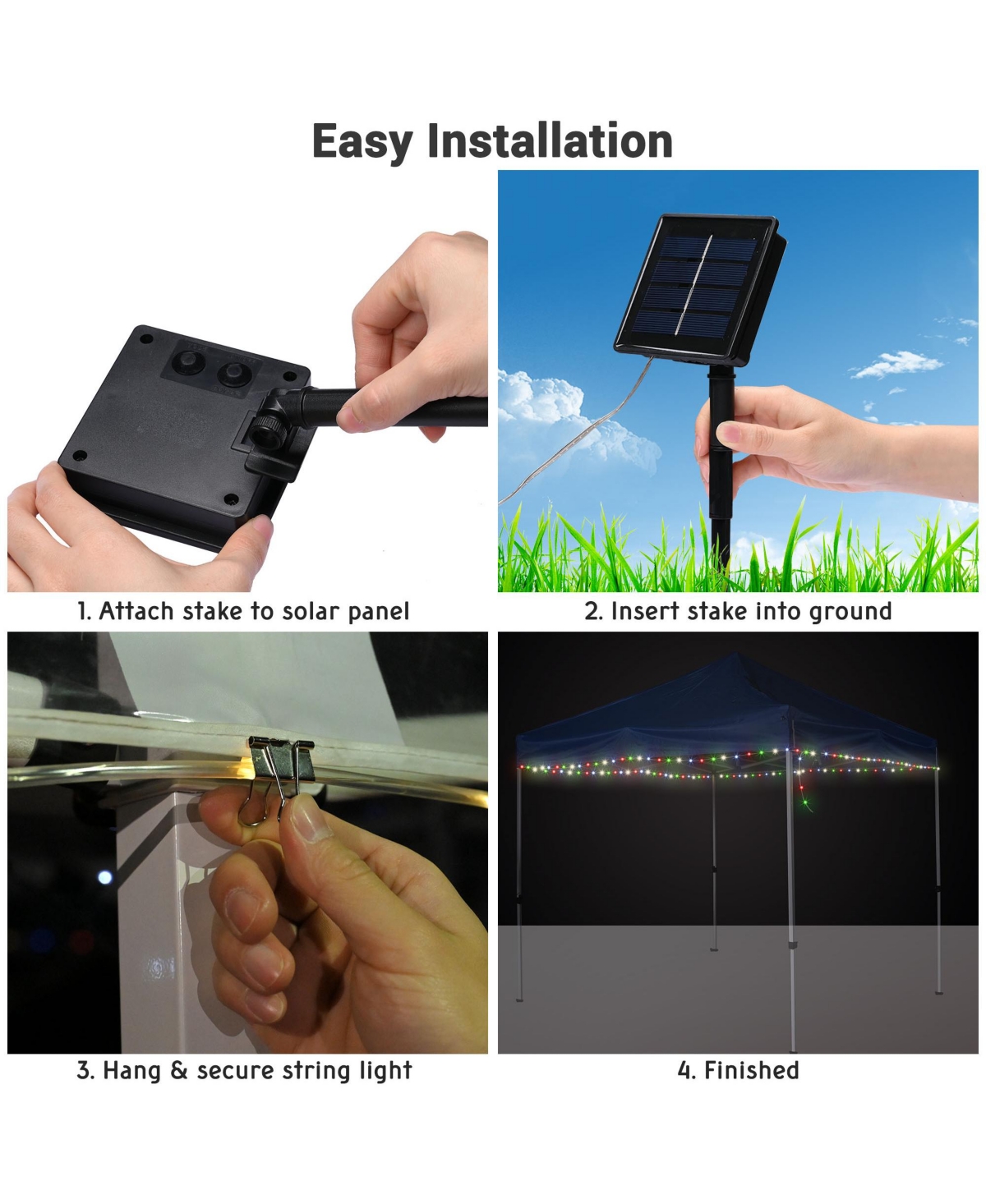 Easy Installation

1. Attach stake to solar panel

2. Insert stake into ground

3. Hang & secure string light

4. Finished