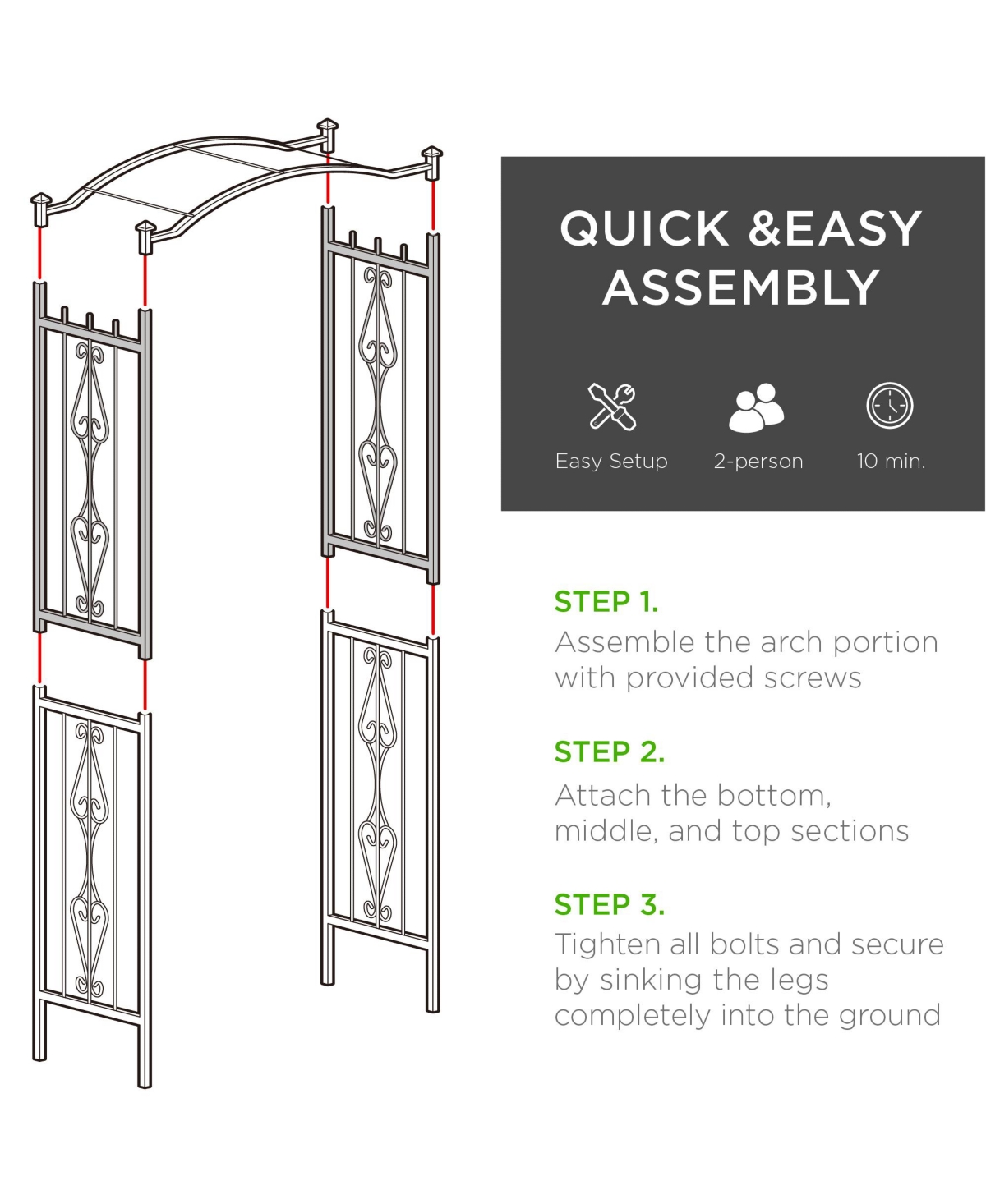 QUICK &EASY ASSEMBLY

Easy Setup

2-person

10 min.

STEP 1.

Assemble the arch portion with provided screws

STEP 2.

Attach the bottom, middle, and top sections

STEP 3.

Tighten all bolts and secure by sinking the legs completely into the ground