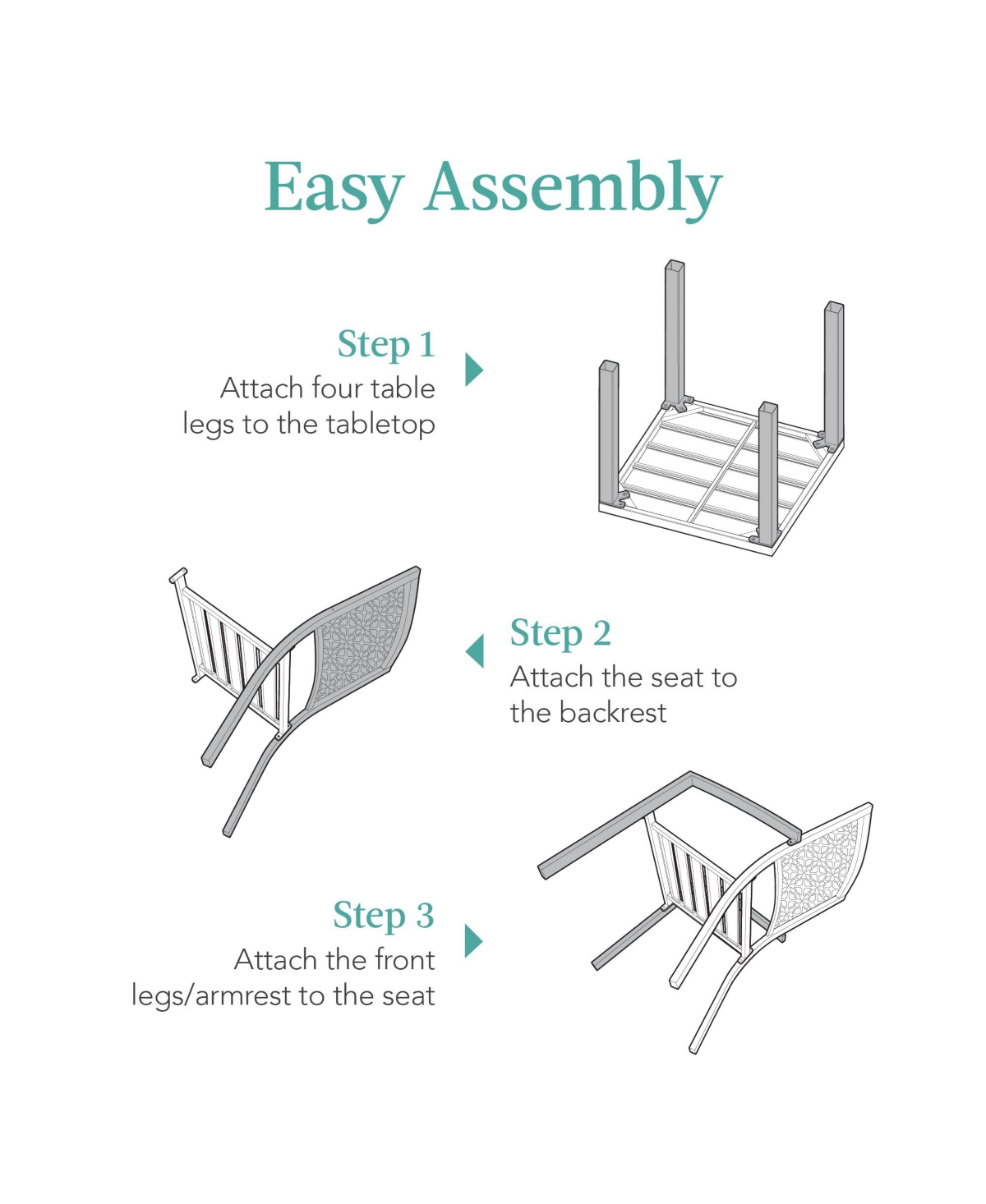 Easy Assembly

Step 1
Attach four table legs to the tabletop

Step 2
Attach the seat to the backrest

Step 3
Attach the front legs/armrest to the seat