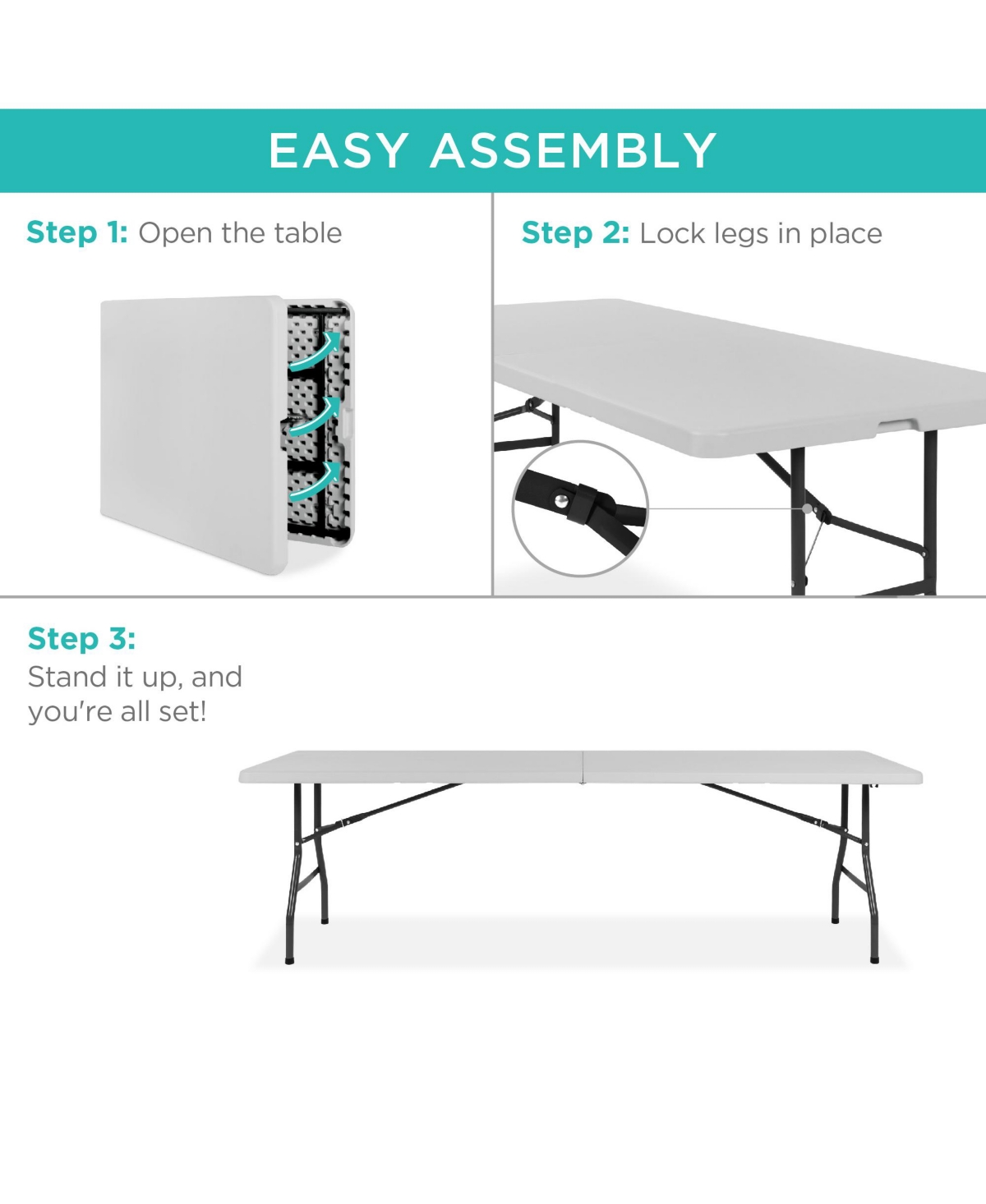 EASY ASSEMBLY

Step 1: Open the table

Step 2: Lock legs in place

Step 3:
Stand it up, and you're all set!