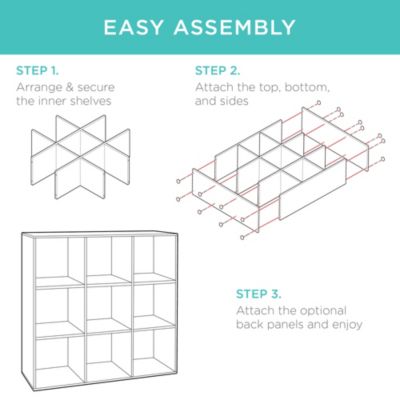 EASY ASSEMBLY

STEP 1.
Arrange & secure the inner shelves

STEP 2.
Attach the top, bottom, and sides

STEP 3.
Attach the optional back panels and enjoy