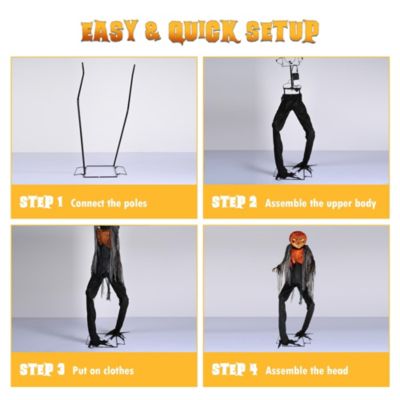 EASY & QUICK SETUP

STEP 1 Connect the poles

STEP 2 Assemble the upper body

STEP 3 Put on clothes

STEP 4 Assemble the head