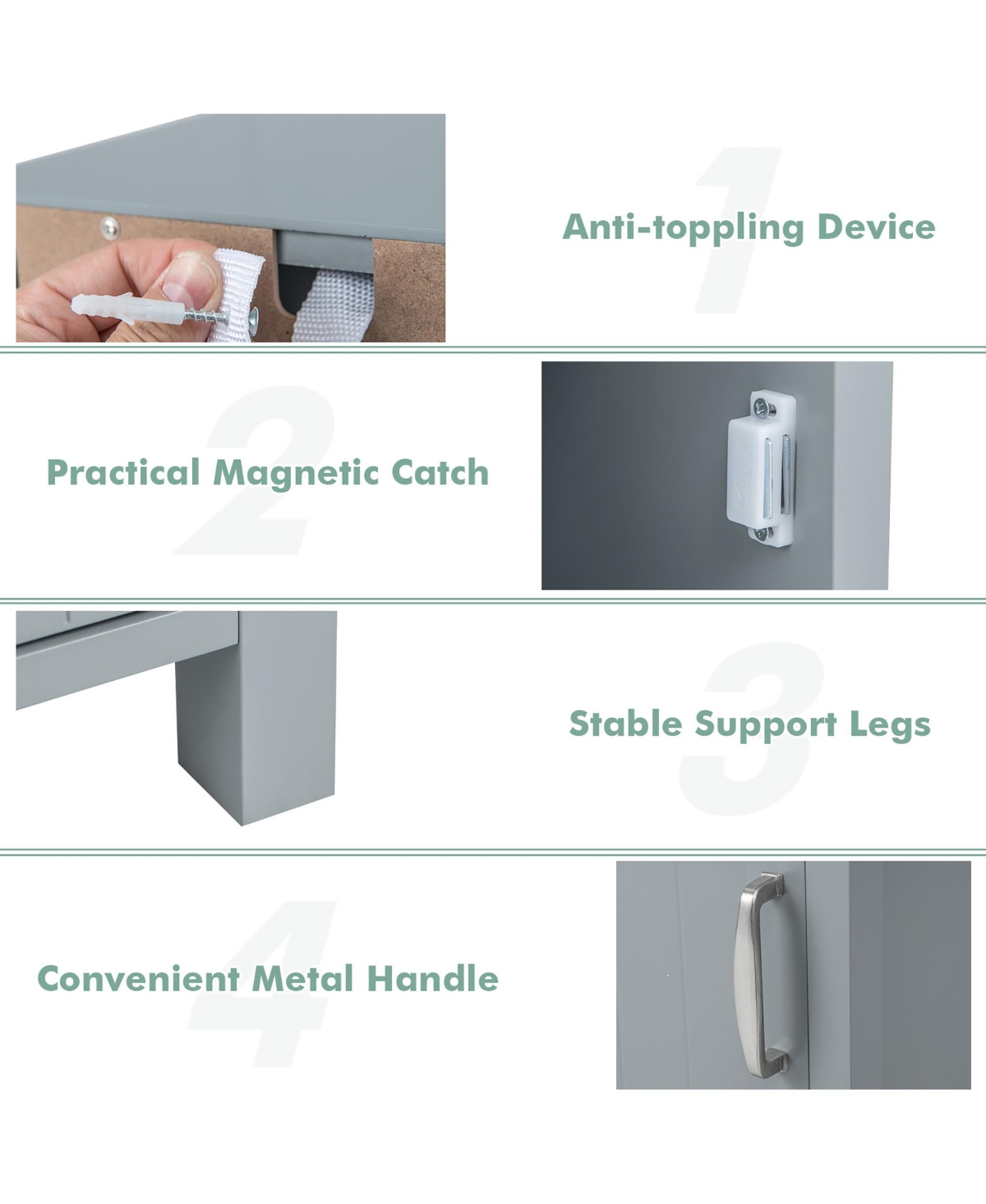 1

Anti-toppling Device

2

Practical Magnetic Catch

3

Stable Support Legs

4

Convenient Metal Handle