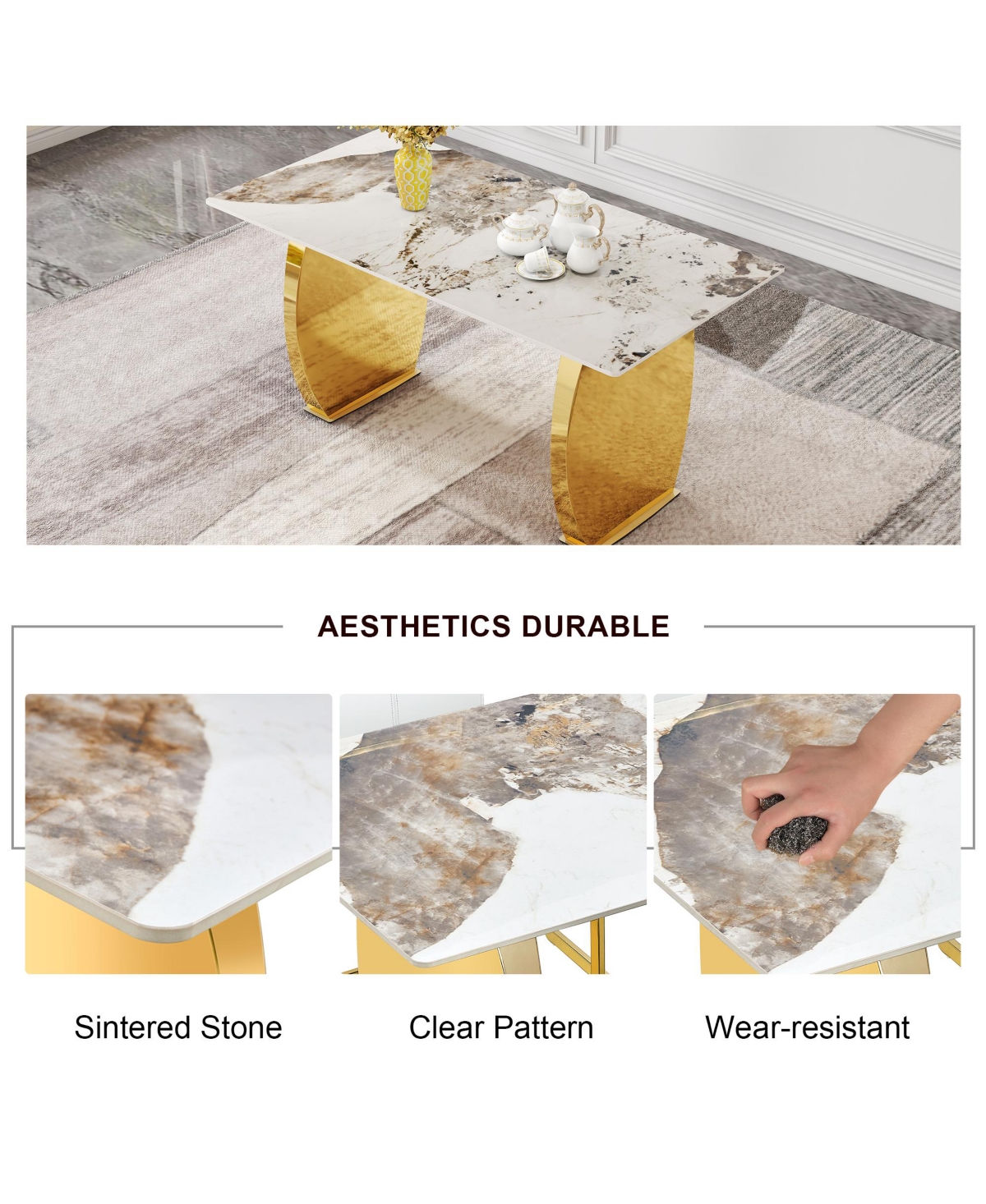 AESTHETICS DURABLE

Sintered Stone

Clear Pattern

Wear-resistant