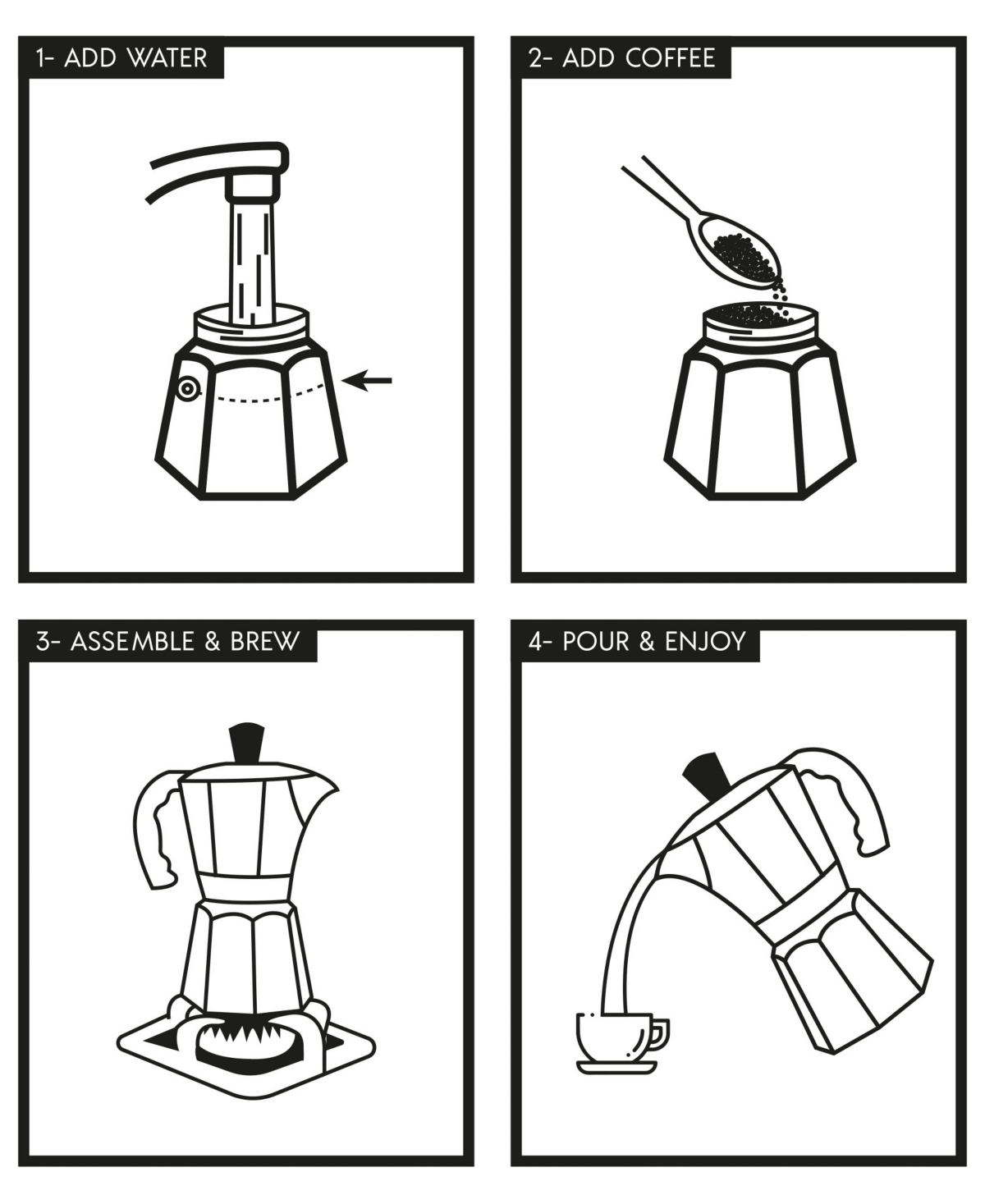 1- ADD WATER

2- ADD COFFEE

3- ASSEMBLE & BREW

4- POUR & ENJOY