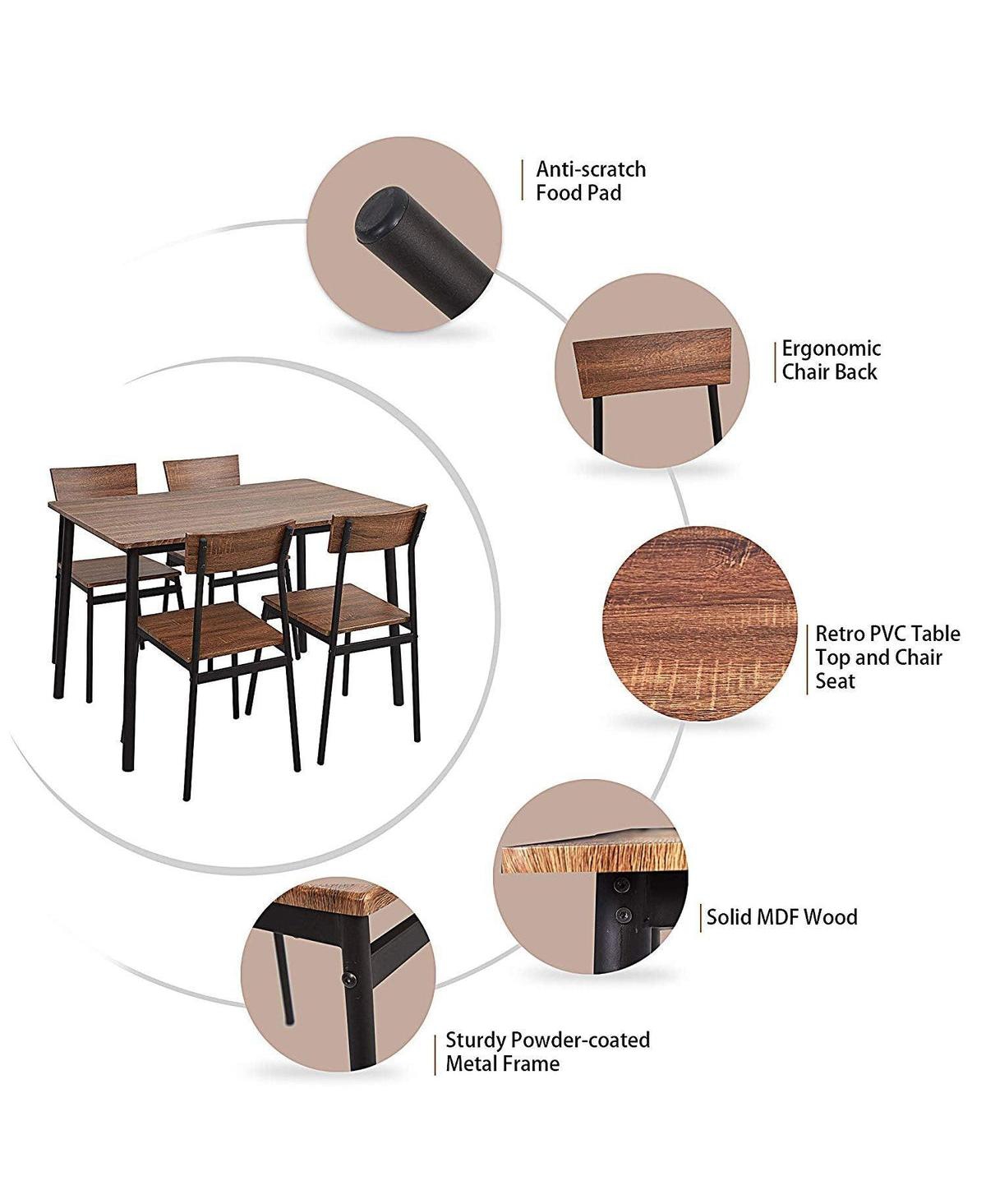 Anti-scratch Food Pad

Ergonomic Chair Back

Retro PVC Table Top and Chair Seat

Solid MDF Wood

Sturdy Powder-coated Metal Frame