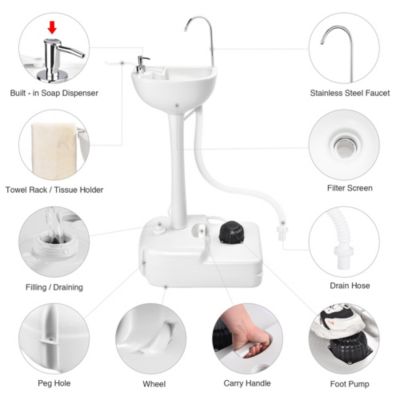 Built - in Soap Dispenser

Stainless Steel Faucet

Towel Rack / Tissue Holder

Filter Screen

Filling / Draining

Drain Hose

Peg Hole

Wheel

Carry Handle

Foot Pump