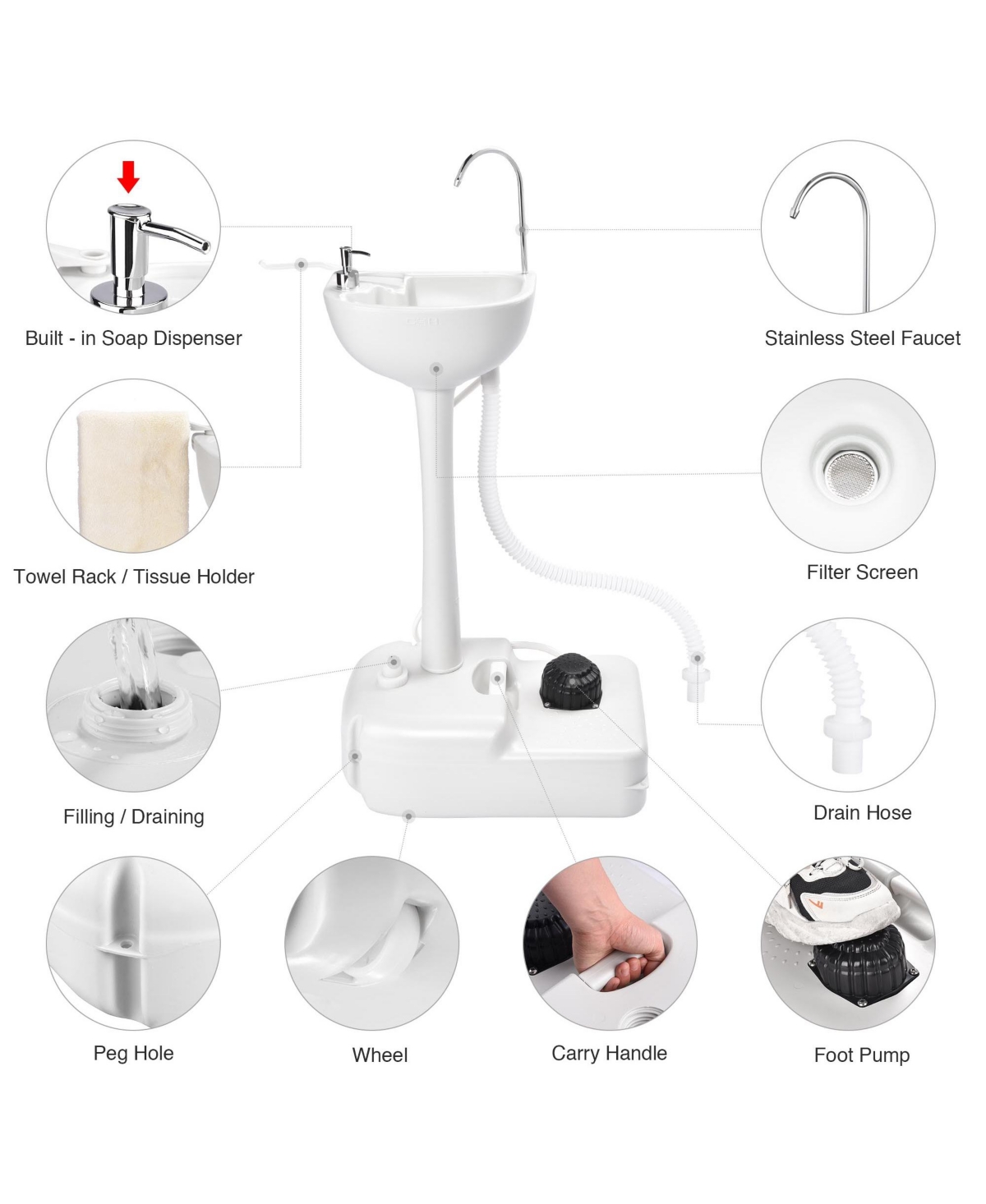 Built - in Soap Dispenser

Stainless Steel Faucet

Towel Rack / Tissue Holder

Filter Screen

Filling / Draining

Drain Hose

Peg Hole

Wheel

Carry Handle

Foot Pump