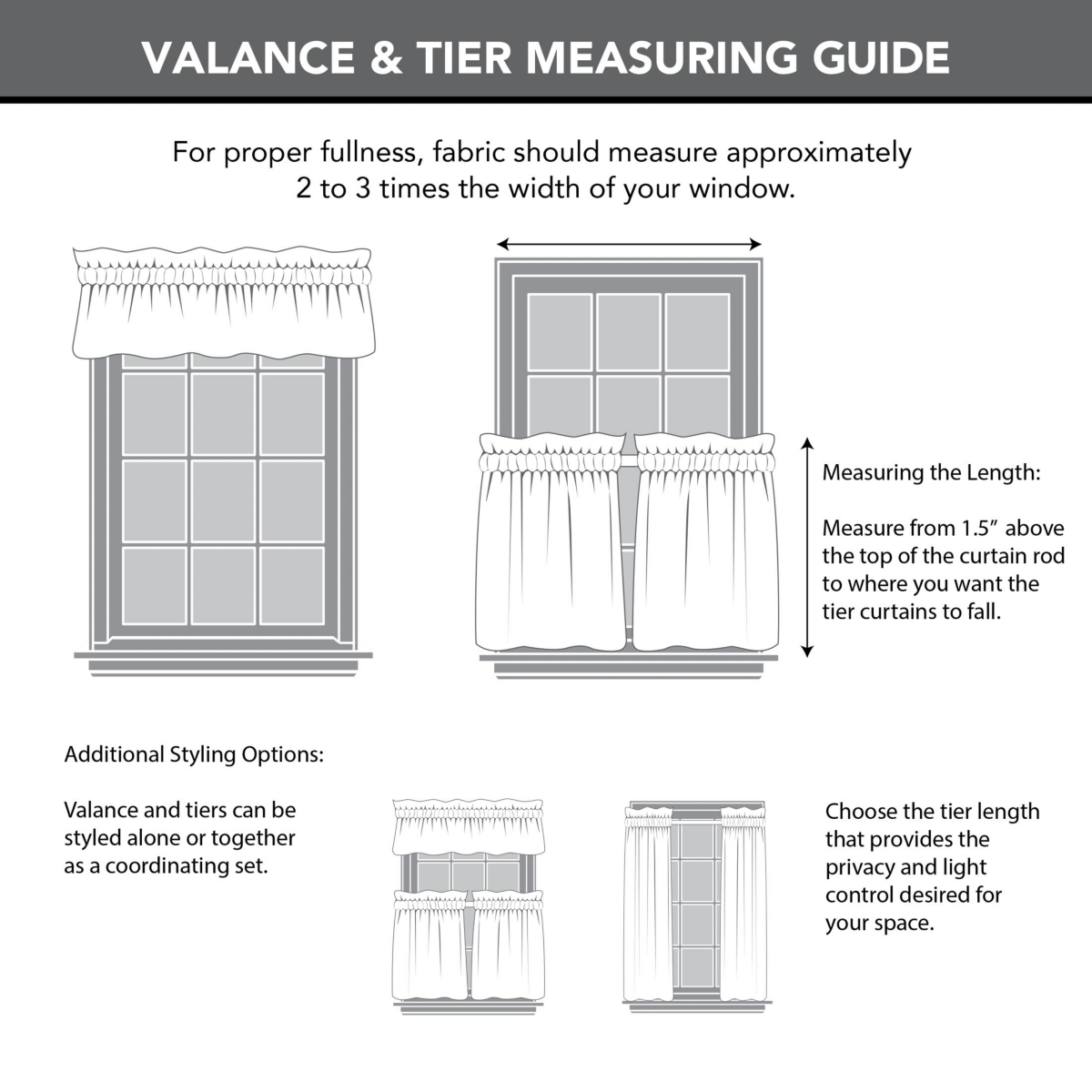 VALANCE & TIER MEASURING GUIDE

For proper fullness, fabric should measure approximately 2 to 3 times the width of your window.

Measuring the Length:

Measure from 1.5″ above the top of the curtain rod to where you want the tier curtains to fall.

Additional Styling Options:

Valance and tiers can be styled alone or together as a coordinating set.

Choose the tier length that provides the privacy and light control desired for your space.