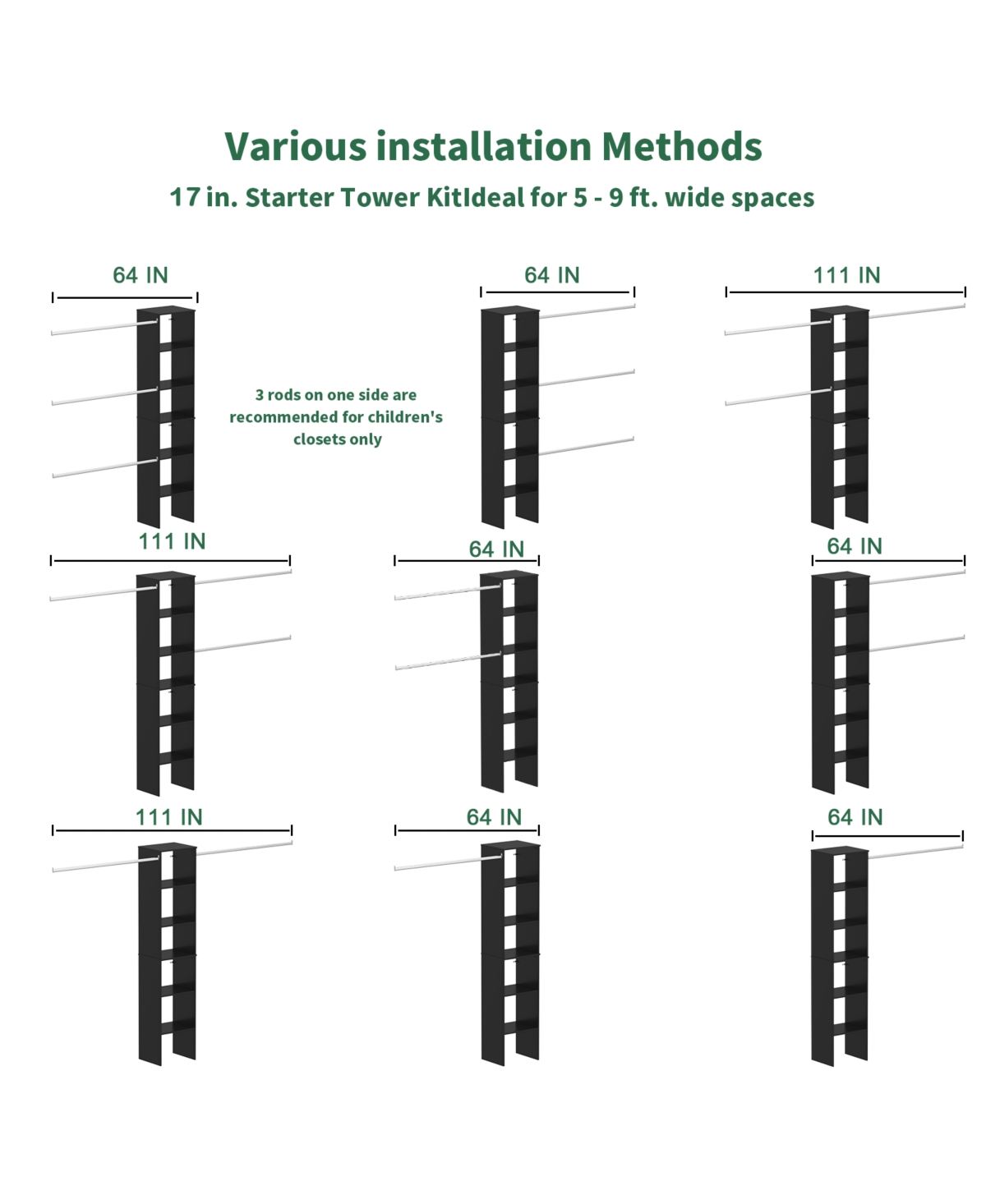 Various installation Methods
17 in. Starter Tower KitIdeal for 5 - 9 ft. wide spaces

64 IN

3 rods on one side are recommended for children's closets only

64 IN

111 IN

111 IN

64 IN

64 IN

111 IN

64 IN

64 IN