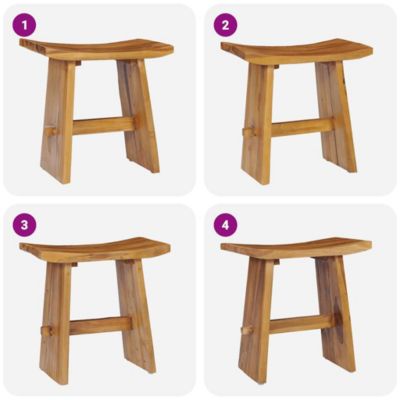 1

2

3

4