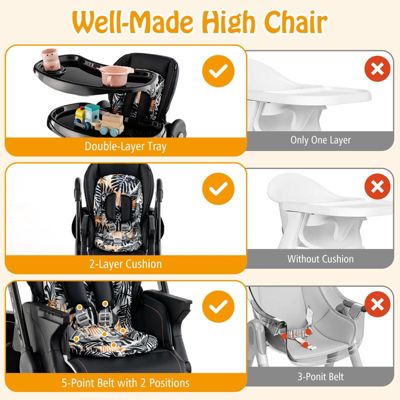 Well-Made High Chair

Double-Layer Tray

Only One Layer

2-Layer Cushion

Without Cushion

5-Point Belt with 2 Positions

3-Ponit Belt