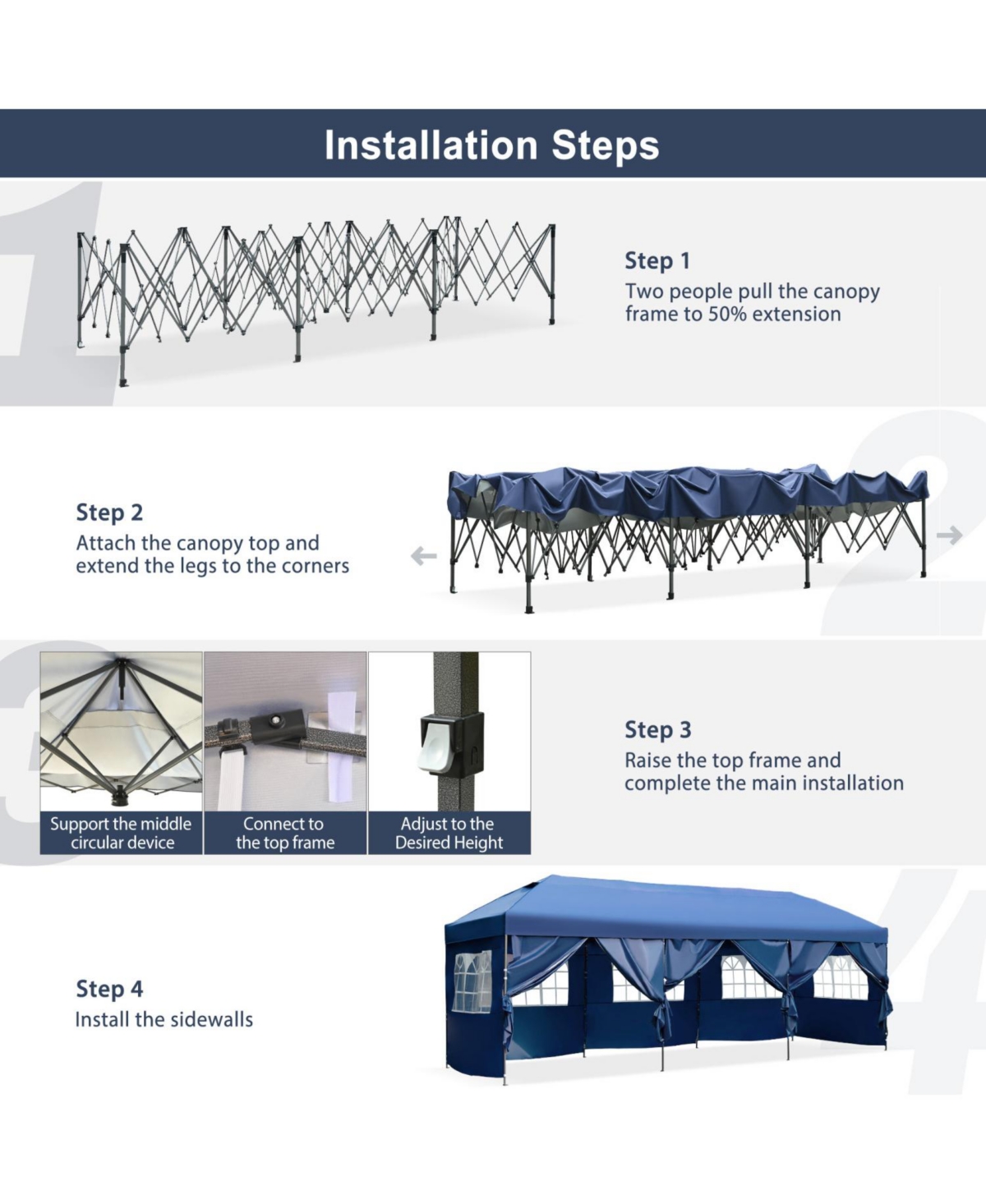 Installation Steps

1

Step 1
Two people pull the canopy frame to 50% extension

2

Step 2
Attach the canopy top and extend the legs to the corners

3

Support the middle circular device

Connect to the top frame

Adjust to the Desired Height

Step 3
Raise the top frame and complete the main installation

4

Step 4
Install the sidewalls