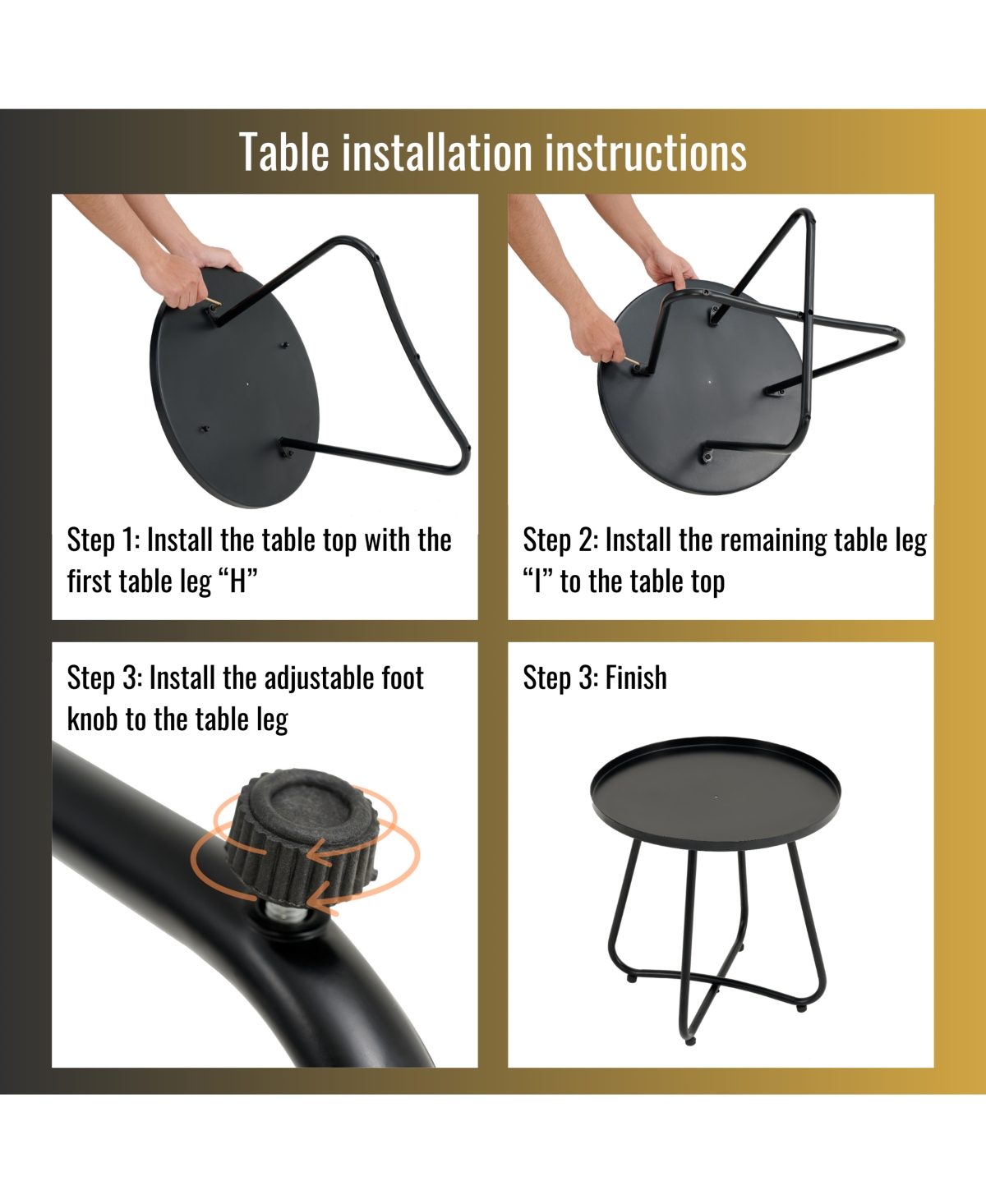 Table installation instructions

Step 1: Install the table top with the first table leg “H”

Step 2: Install the remaining table leg “I” to the table top

Step 3: Install the adjustable foot knob to the table leg

Step 3: Finish