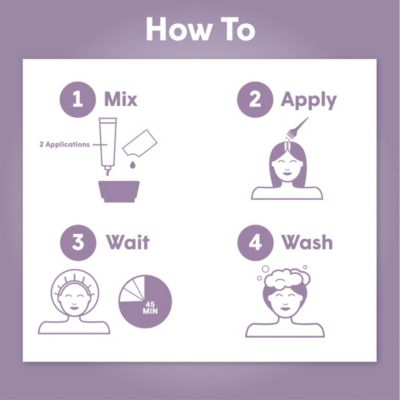 How To

1 Mix

2 Applications

2 Apply

3 Wait

45 MIN

4 Wash