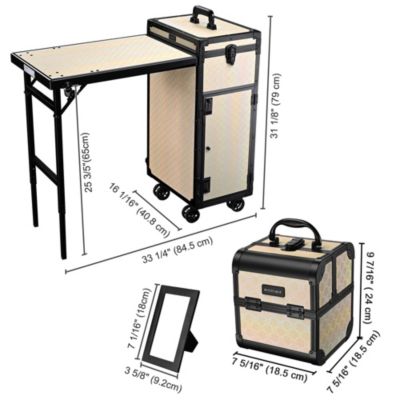 31 1/8" (79 cm)

25 3/5"(65cm)

16 1/16" (40.8 cm)

33 1/4" (84.5 cm)

9 7/16" ( 24 cm)

7 1/16" (18cm)

3 5/8" (9.2cm)

7 5/16" (18.5 cm)

7 5/16" (18.5 cm)