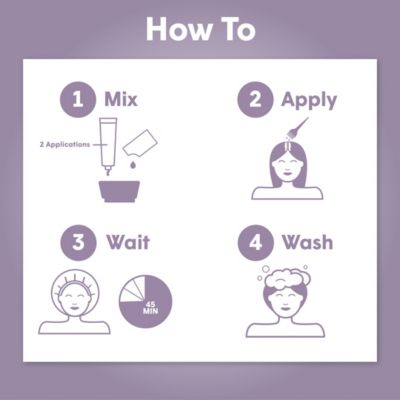 How To

1 Mix

2 Applications

2 Apply

3 Wait

45 MIN

4 Wash