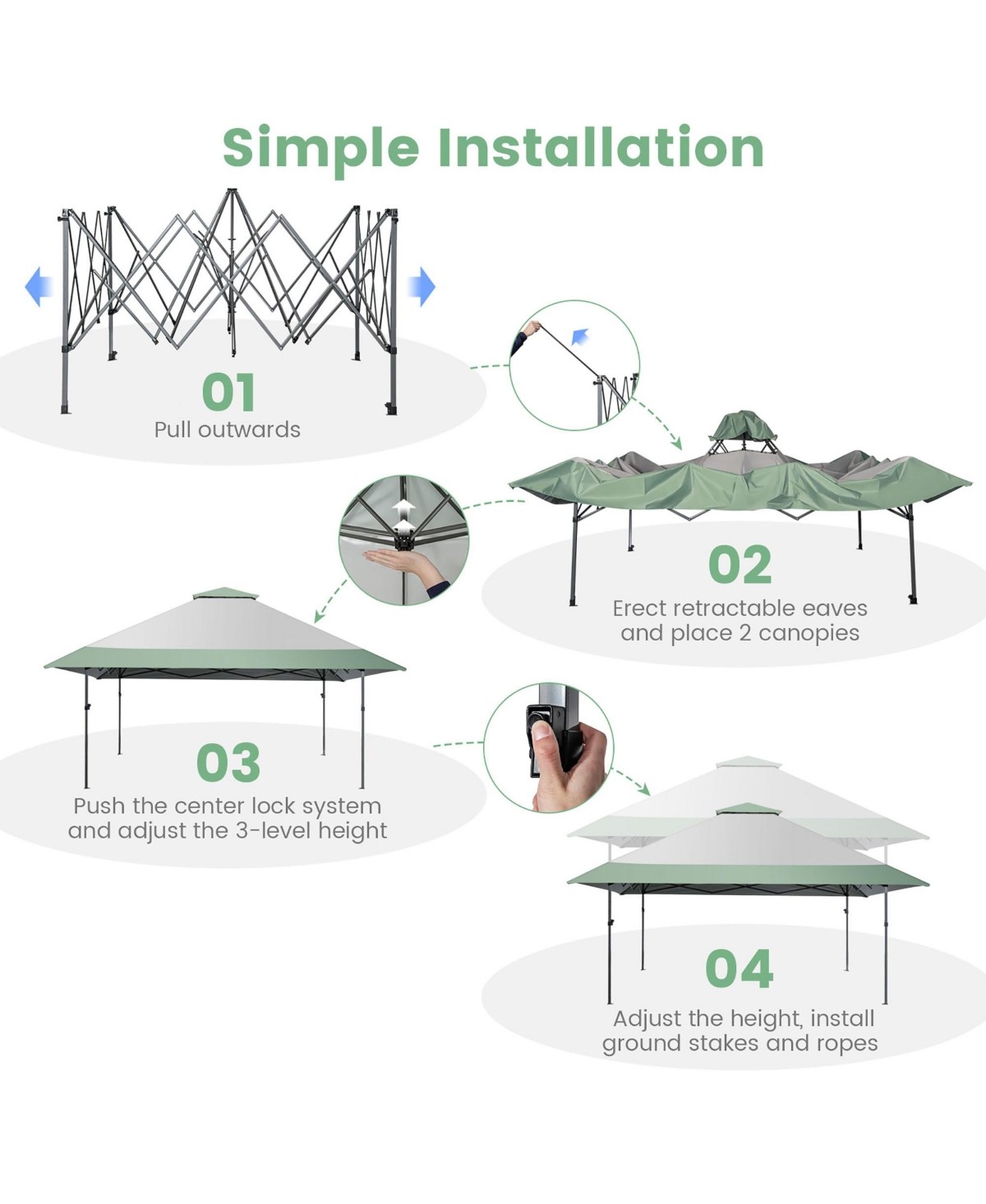 Simple Installation

01
Pull outwards

02
Erect retractable eaves and place 2 canopies

03
Push the center lock system and adjust the 3-level height

04
Adjust the height, install ground stakes and ropes