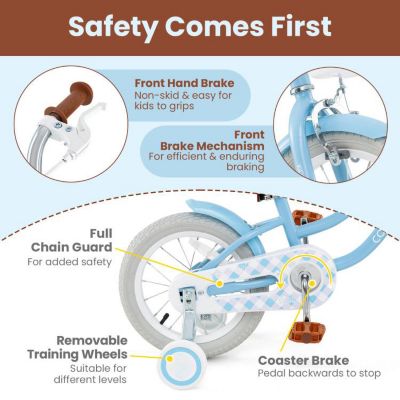 Safety Comes First

Front Hand Brake
Non-skid & easy for kids to grips

Front
Brake Mechanism
For efficient & enduring braking

Full
Chain Guard
For added safety

Removable
Training Wheels
Suitable for different levels

Coaster Brake
Pedal backwards to stop