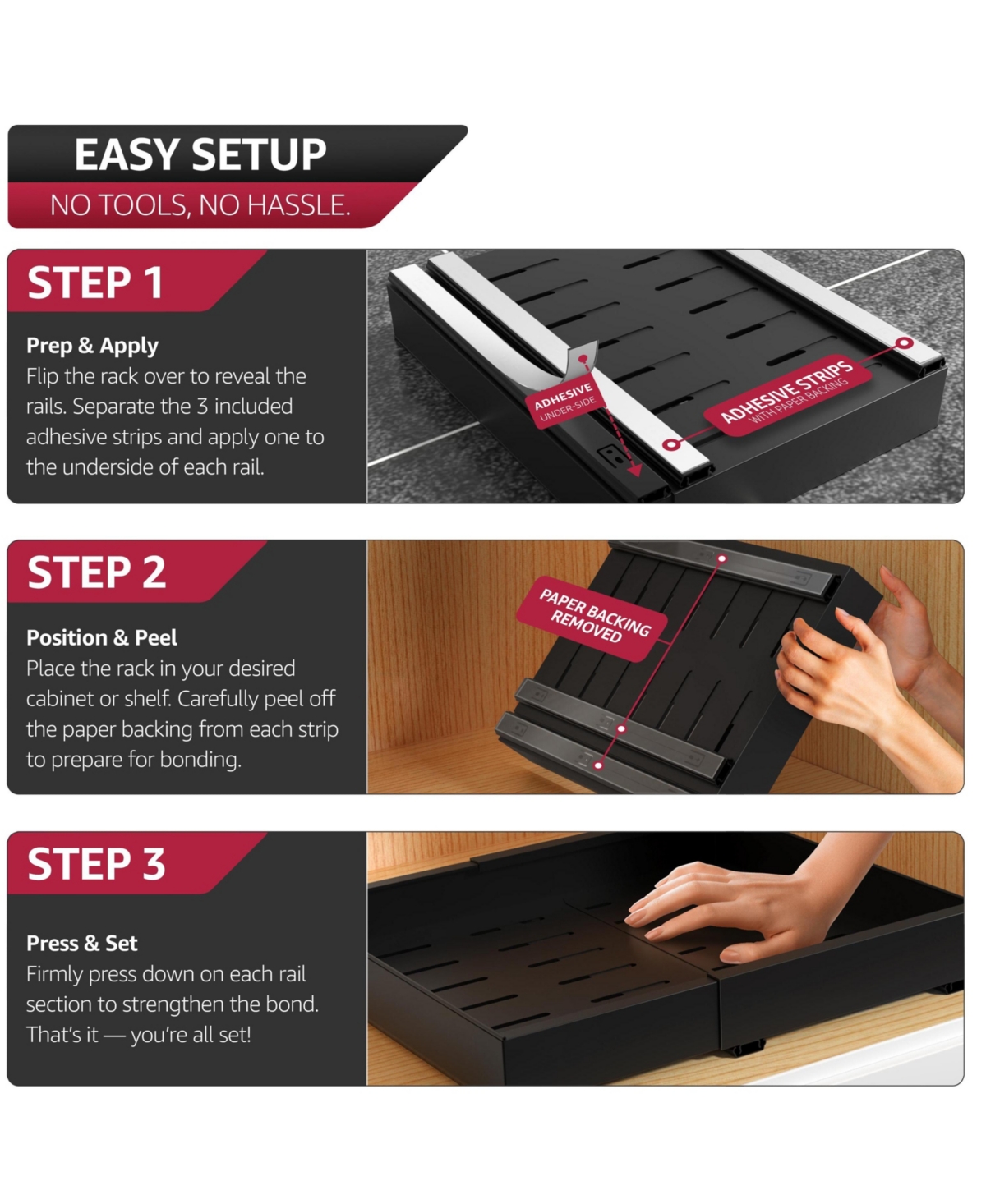 EASY SETUP
NO TOOLS, NO HASSLE.

STEP 1

Prep & Apply
Flip the rack over to reveal the rails. Separate the 3 included adhesive strips and apply one to the underside of each rail.

ADHESIVE UNDER-SIDE

ADHESIVE STRIPS WITH PAPER BACKING

STEP 2

Position & Peel
Place the rack in your desired cabinet or shelf. Carefully peel off the paper backing from each strip to prepare for bonding.

PAPER BACKING REMOVED

STEP 3

Press & Set
Firmly press down on each rail section to strengthen the bond. That's it — you're all set!