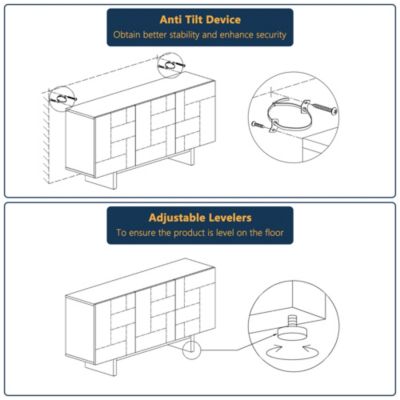 Anti Tilt Device
Obtain better stability and enhance security

Adjustable Levelers
To ensure the product is level on the floor