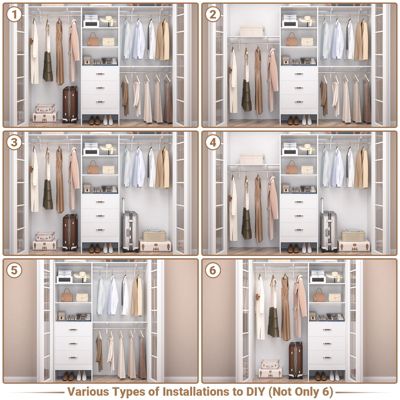 1

2

3

4

5

6

Various Types of Installations to DIY (Not Only 6)