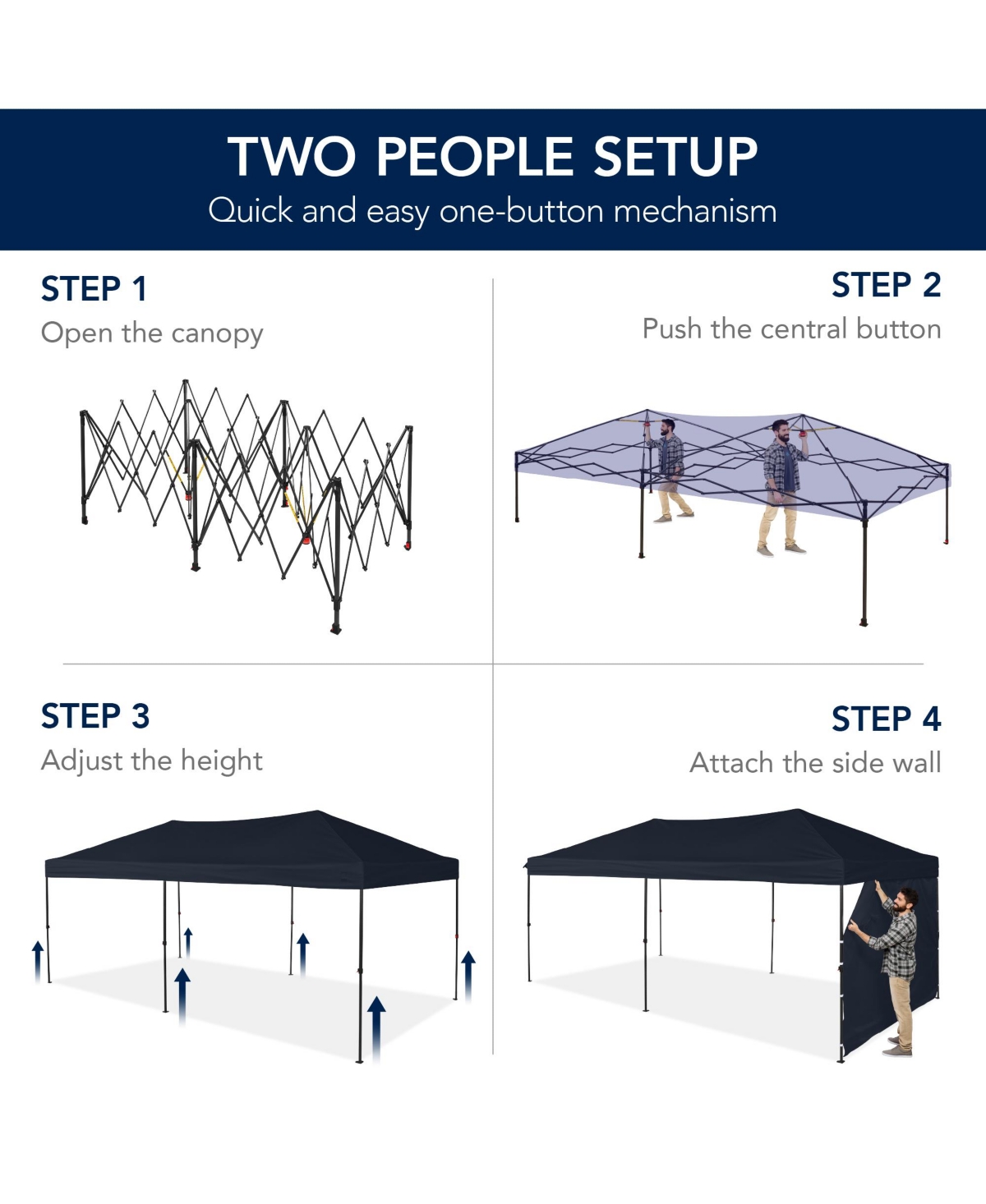 TWO PEOPLE SETUP
Quick and easy one-button mechanism

STEP 1
Open the canopy

STEP 2
Push the central button

STEP 3
Adjust the height

STEP 4
Attach the side wall