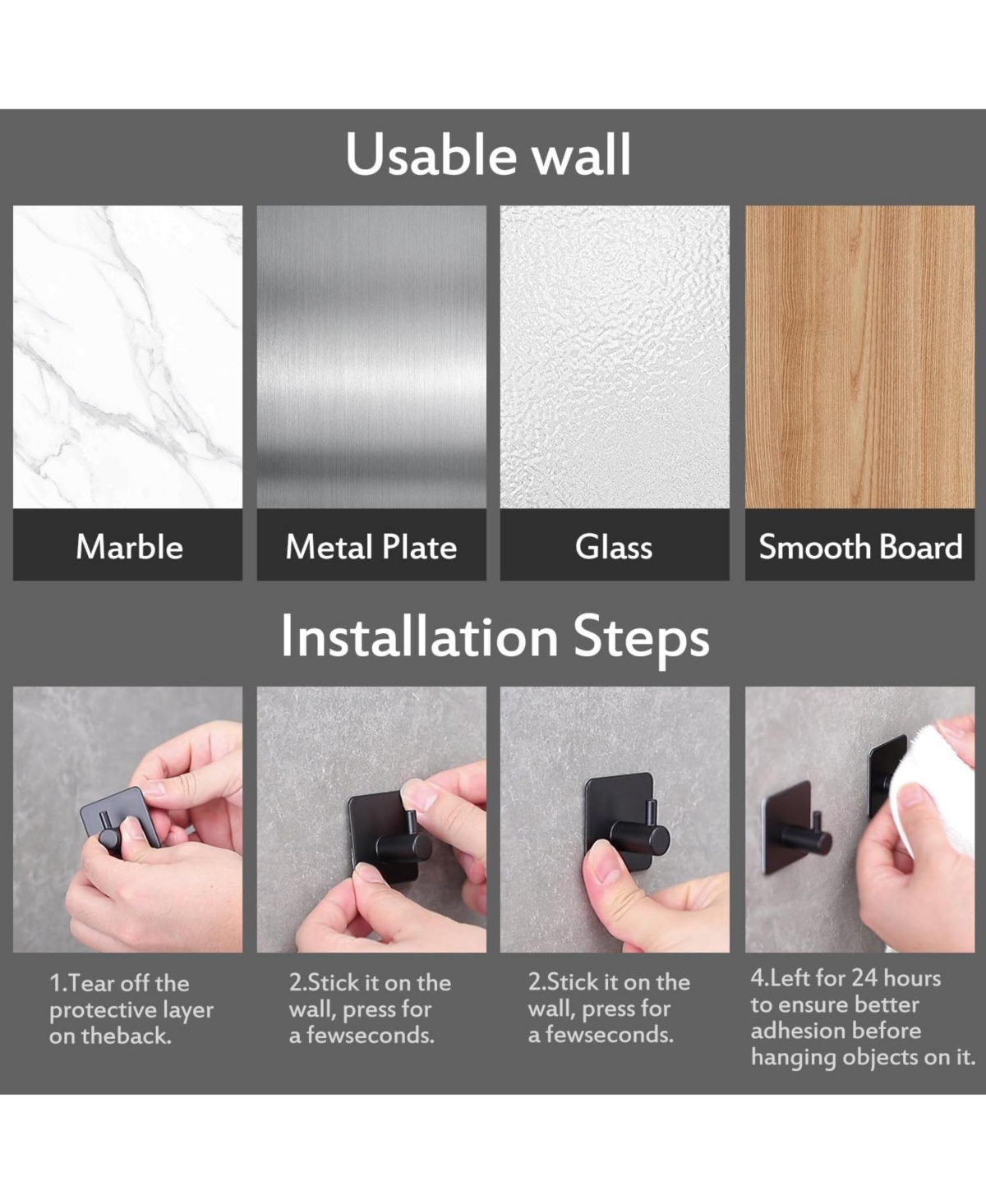 Usable wall

Marble

Metal Plate

Glass

Smooth Board

Installation Steps

1.Tear off the protective layer on theback.

2.Stick it on the wall, press for a fewseconds.

2.Stick it on the wall, press for a fewseconds.

4.Left for 24 hours to ensure better adhesion before hanging objects on it.