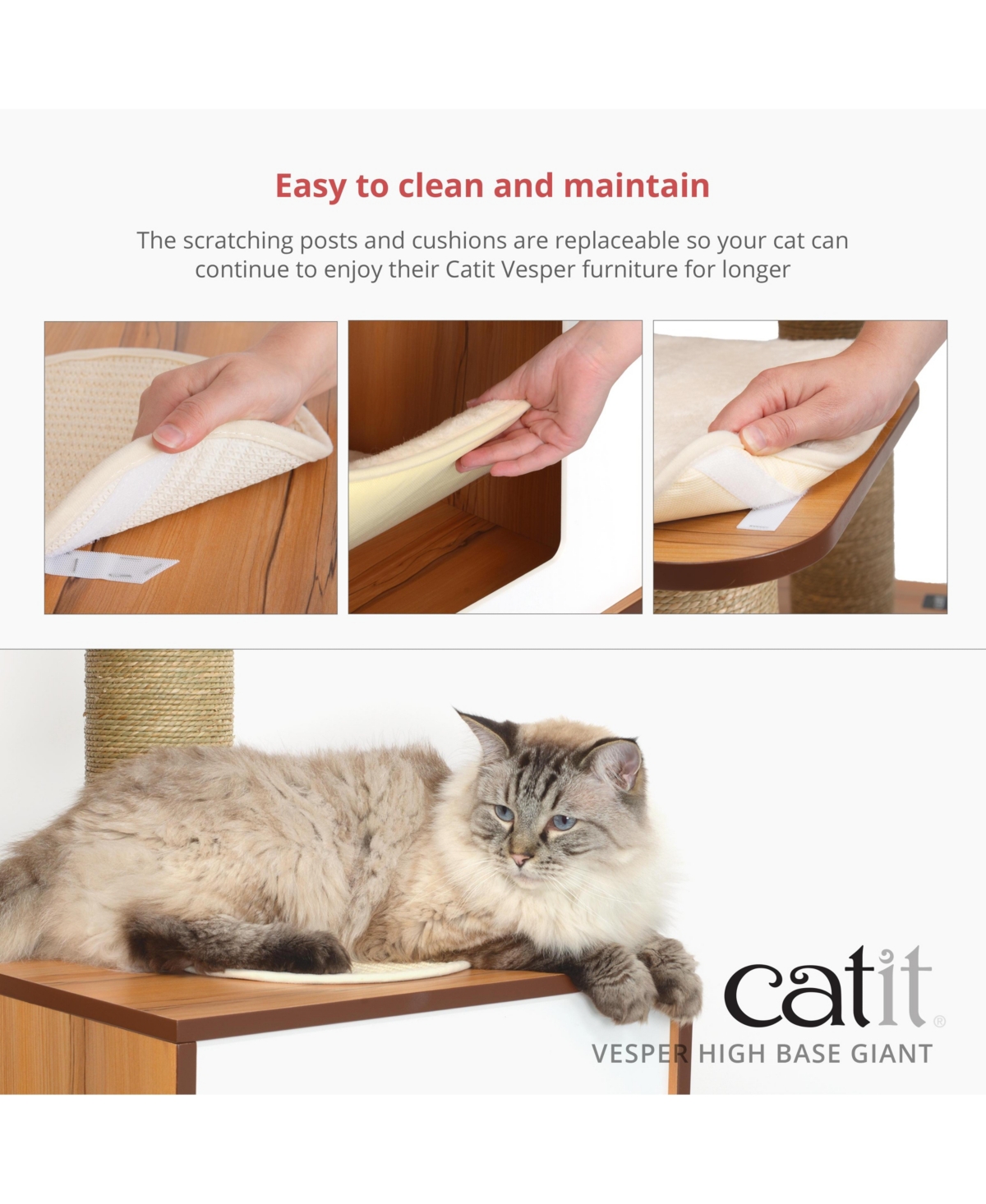 Easy to clean and maintain

The scratching posts and cushions are replaceable so your cat can continue to enjoy their Catit Vesper furniture for longer

catit®

VESPER HIGH BASE GIANT