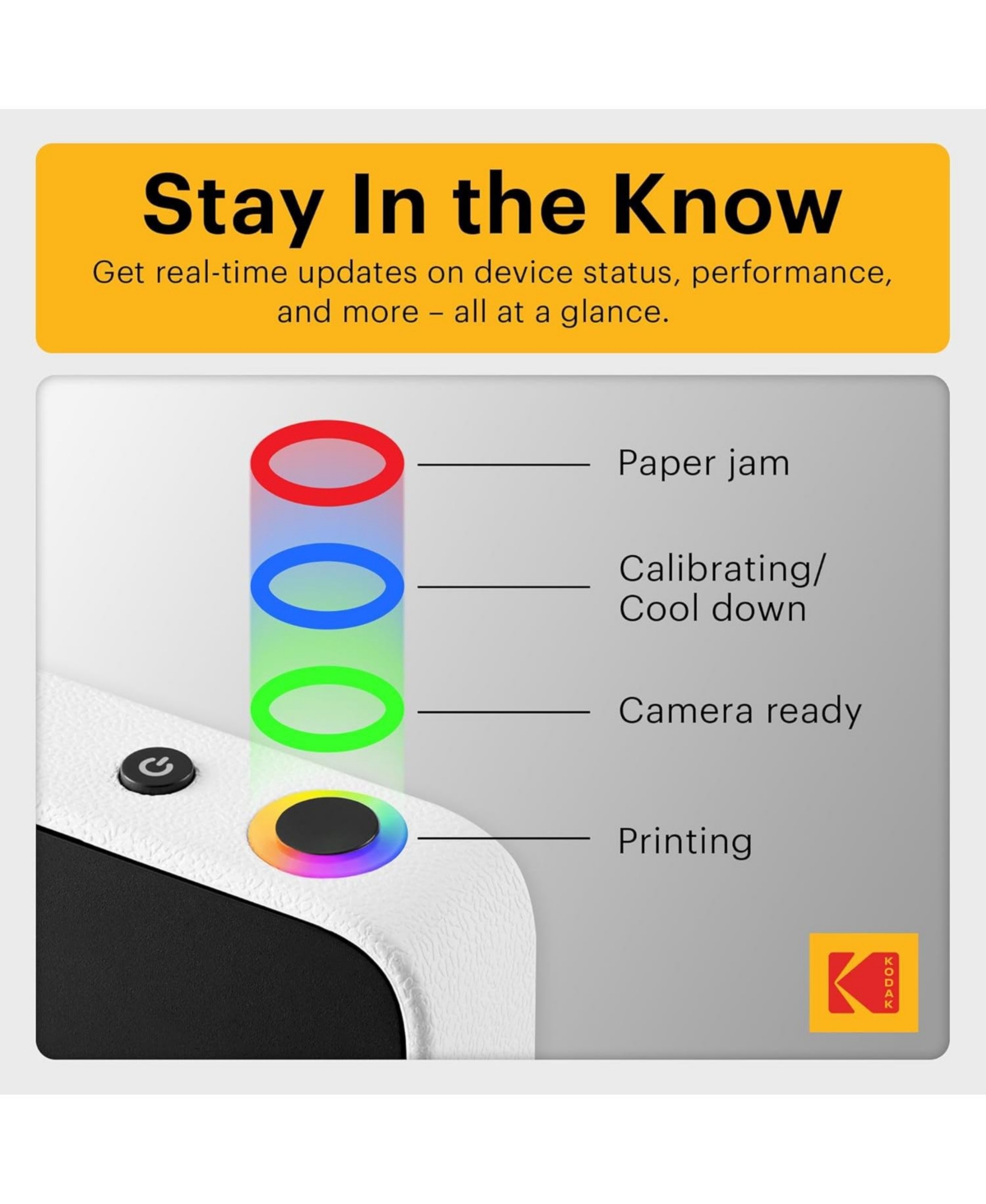 Stay In the Know

Get real-time updates on device status, performance, and more – all at a glance.

Paper jam

Calibrating/ Cool down

Camera ready

Printing

KODAK