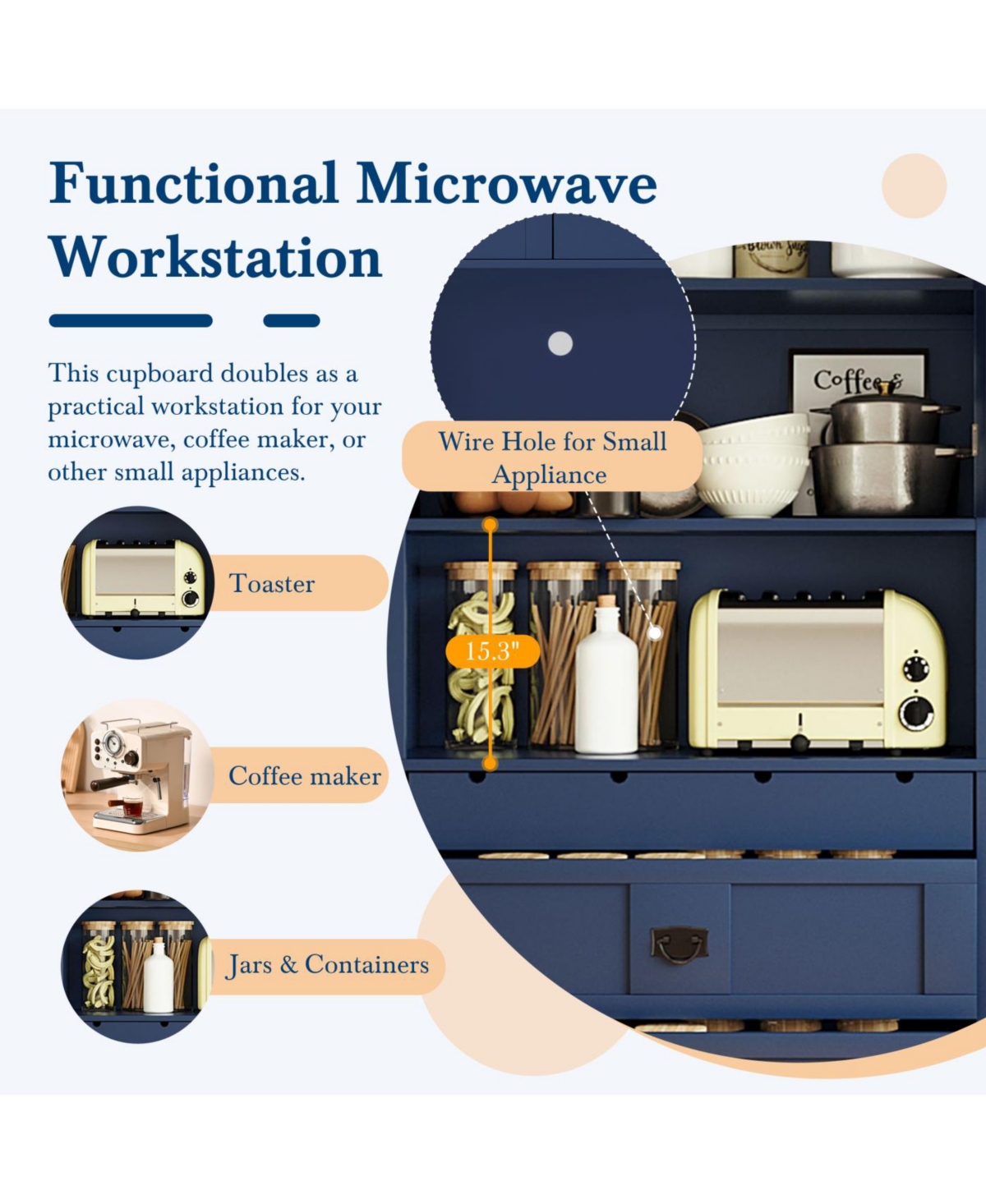 Functional Microwave Workstation

This cupboard doubles as a practical workstation for your microwave, coffee maker, or other small appliances.

Wire Hole for Small Appliance

Coffee &

15.3"

Toaster

Coffee maker

Jars & Containers