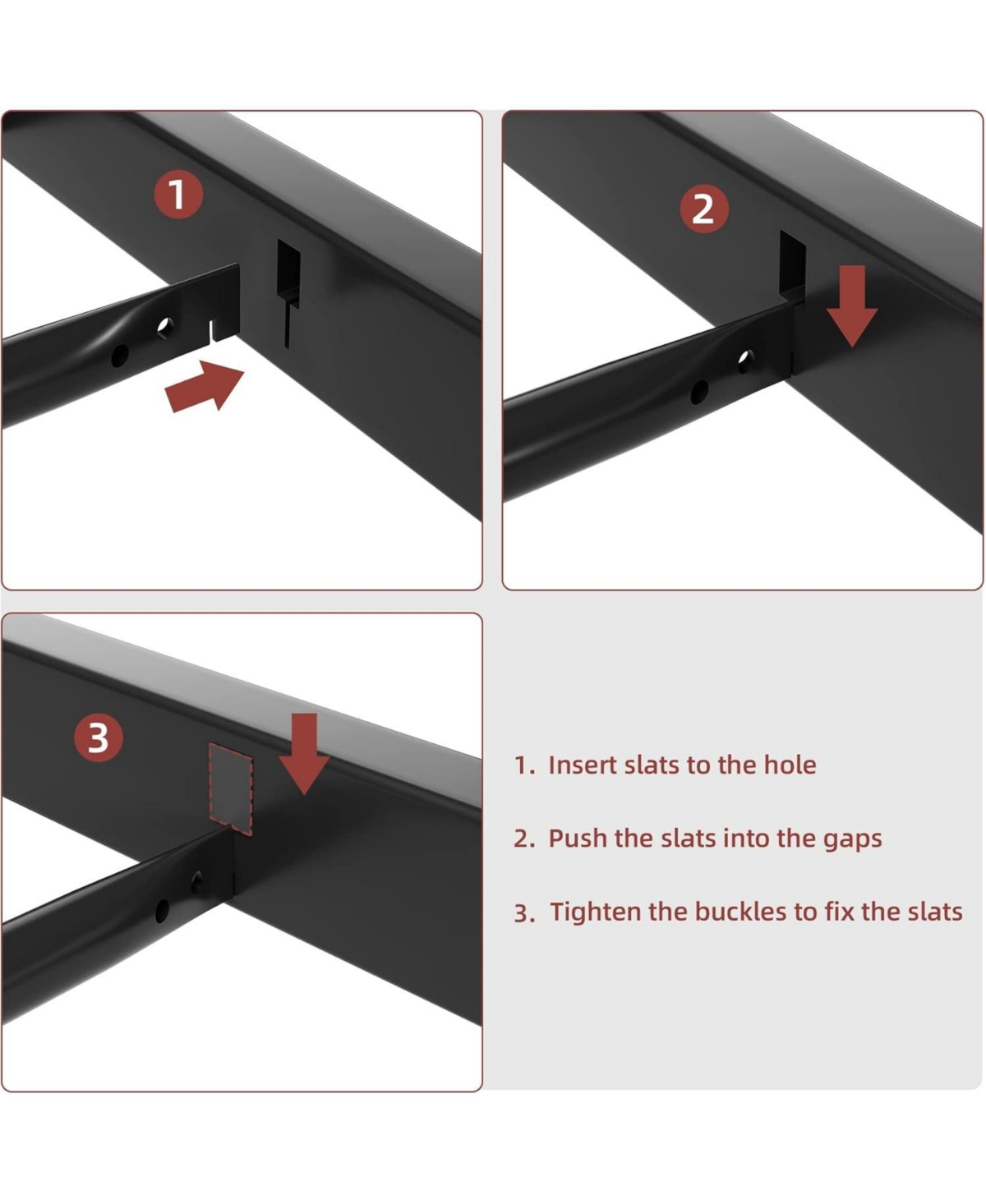 1

2

3

1. Insert slats to the hole

2. Push the slats into the gaps

3. Tighten the buckles to fix the slats