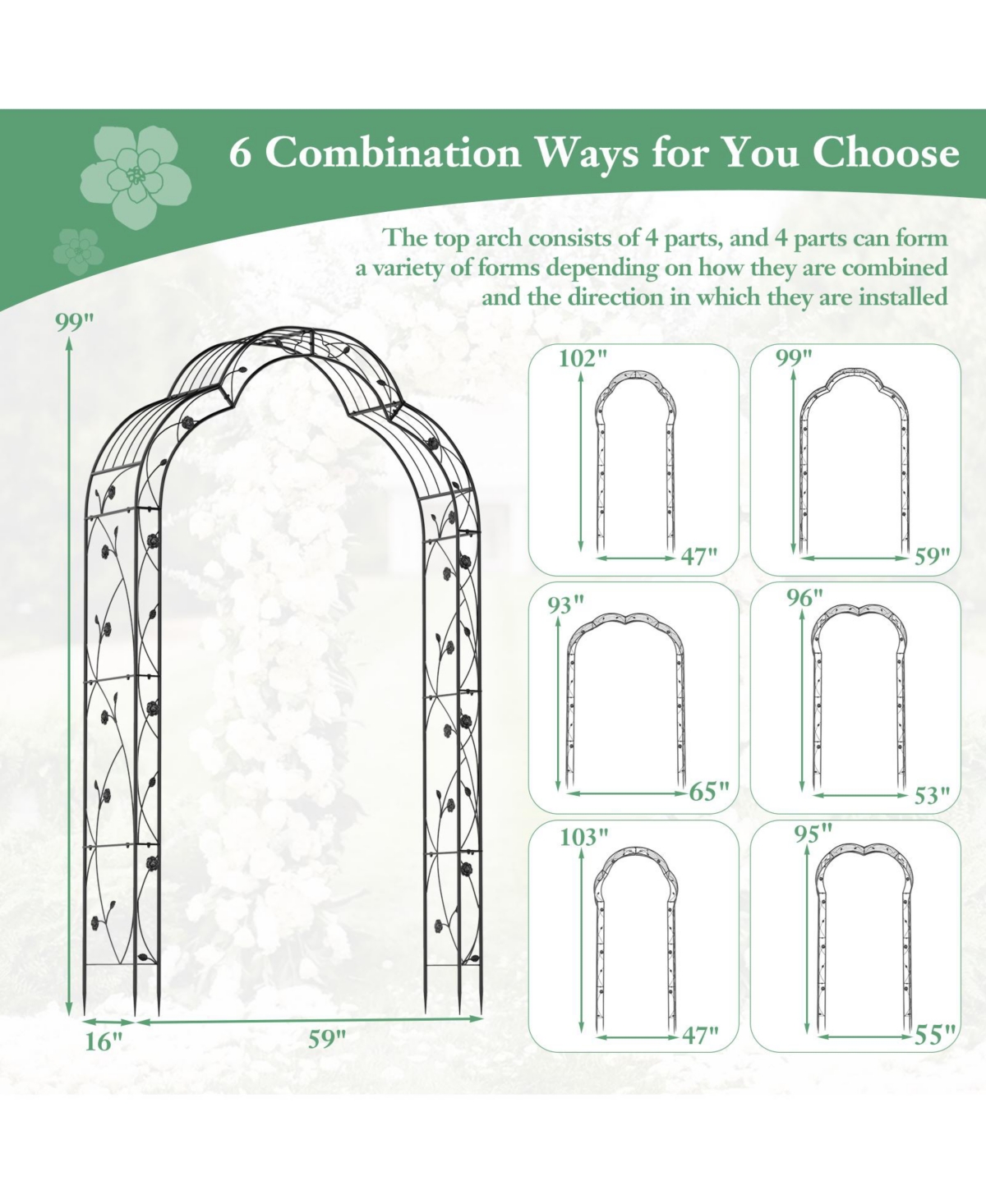 6 Combination Ways for You Choose

The top arch consists of 4 parts, and 4 parts can form a variety of forms depending on how they are combined and the direction in which they are installed

99"

16"

59"

102"

47"

99"

59"

93"

65"

96"

53"

103"

47"

95"

55"