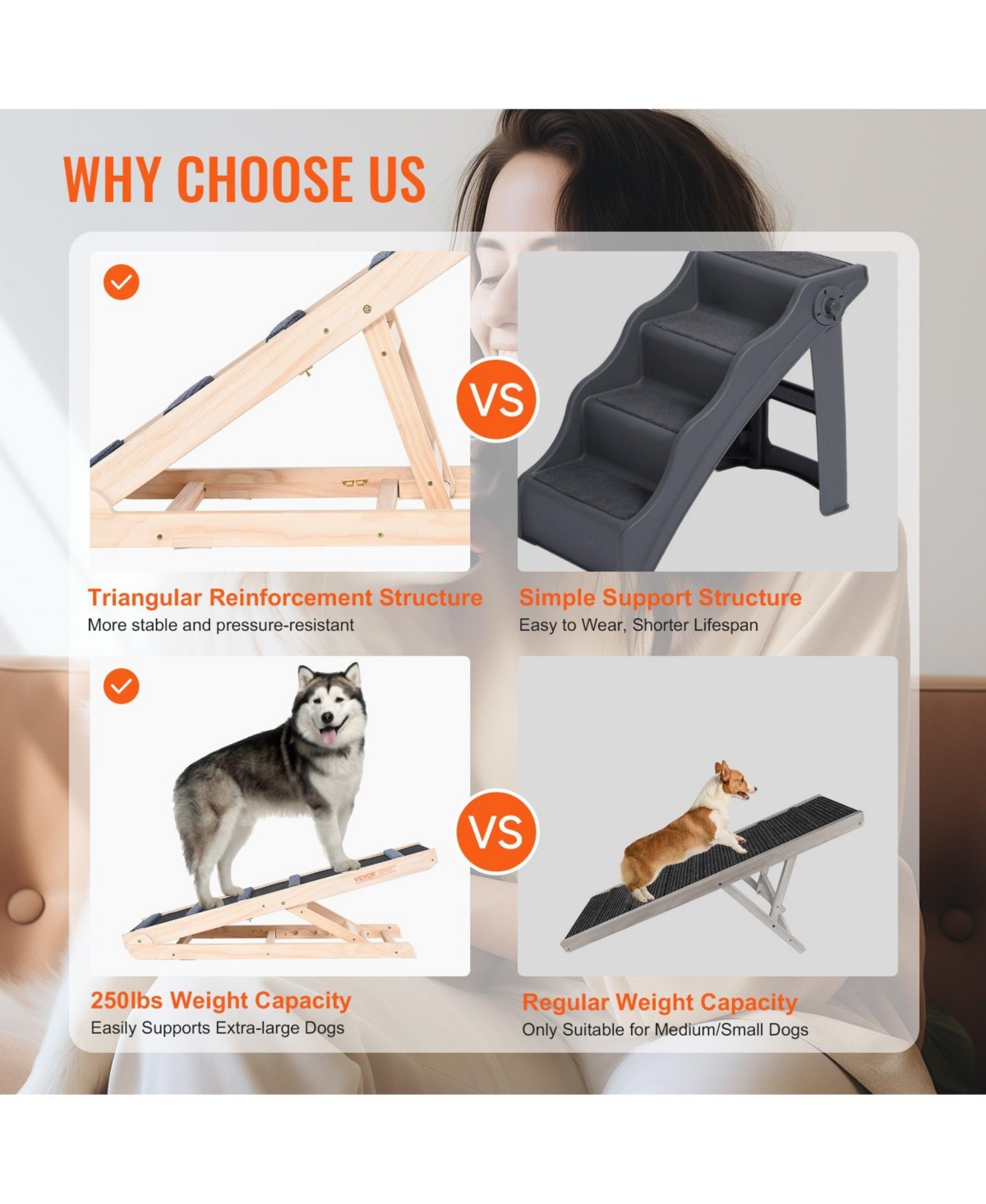 WHY CHOOSE US

VS

Triangular Reinforcement Structure
More stable and pressure-resistant

Simple Support Structure
Easy to Wear, Shorter Lifespan

VEVOR

VS

250lbs Weight Capacity
Easily Supports Extra-large Dogs

Regular Weight Capacity
Only Suitable for Medium/Small Dogs