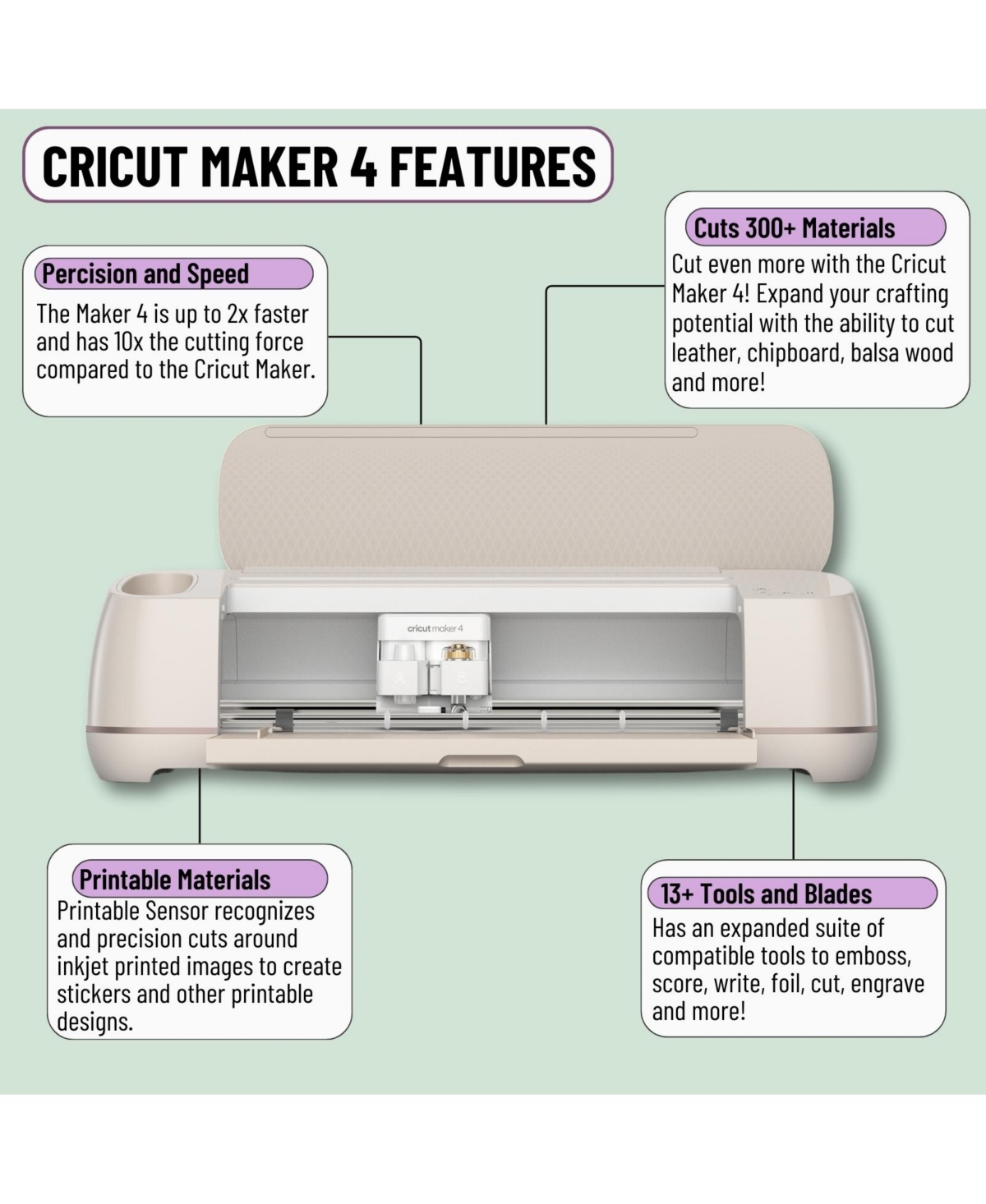 CRICUT MAKER 4 FEATURES

Percision and Speed
The Maker 4 is up to 2x faster and has 10x the cutting force compared to the Cricut Maker.

Cuts 300+ Materials
Cut even more with the Cricut Maker 4! Expand your crafting potential with the ability to cut leather, chipboard, balsa wood and more!

cricut maker 4

A

B

Printable Materials
Printable Sensor recognizes and precision cuts around inkjet printed images to create stickers and other printable designs.

13+ Tools and Blades
Has an expanded suite of compatible tools to emboss, score, write, foil, cut, engrave and more!