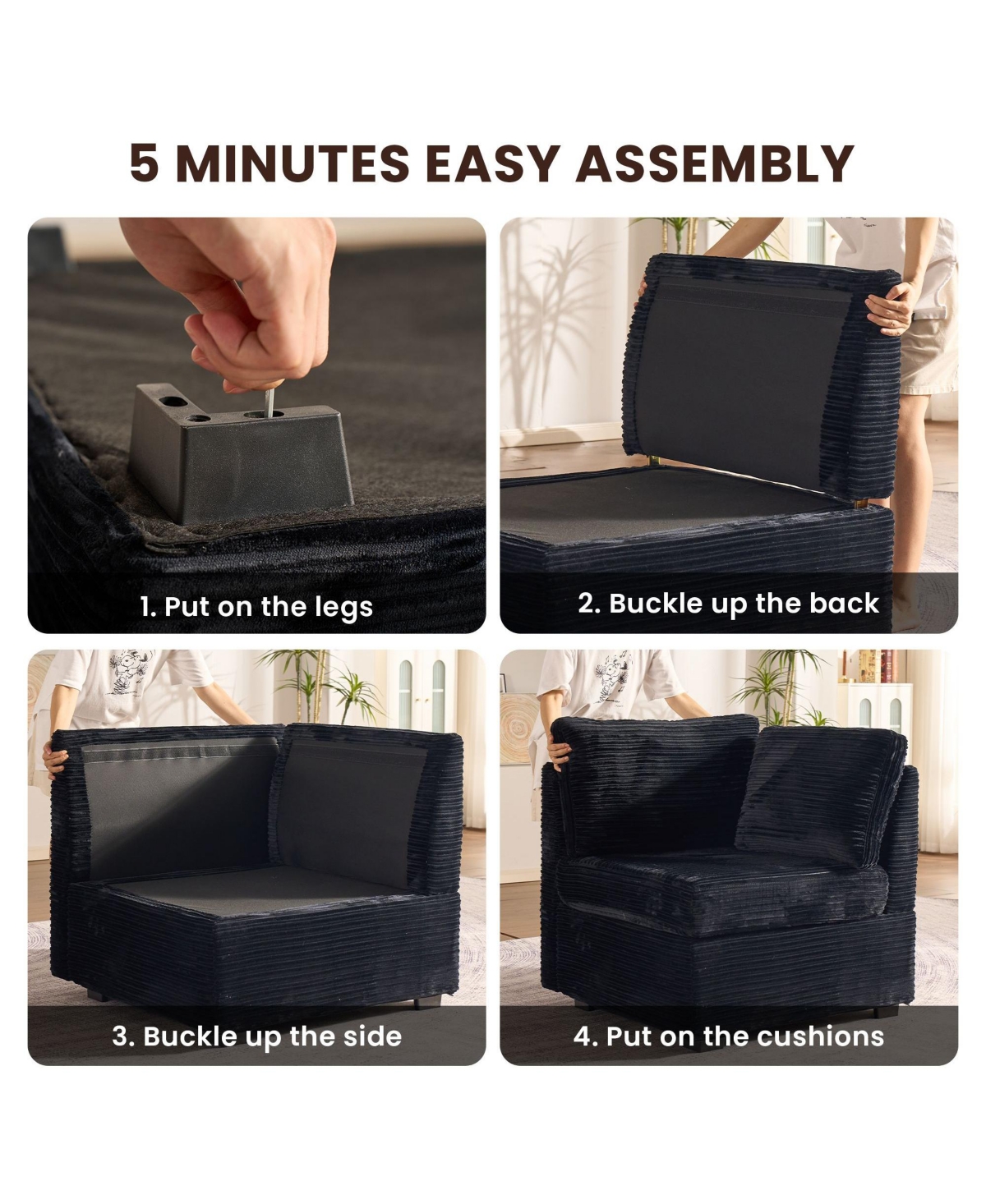 5 MINUTES EASY ASSEMBLY

1. Put on the legs

2. Buckle up the back

3. Buckle up the side

4. Put on the cushions