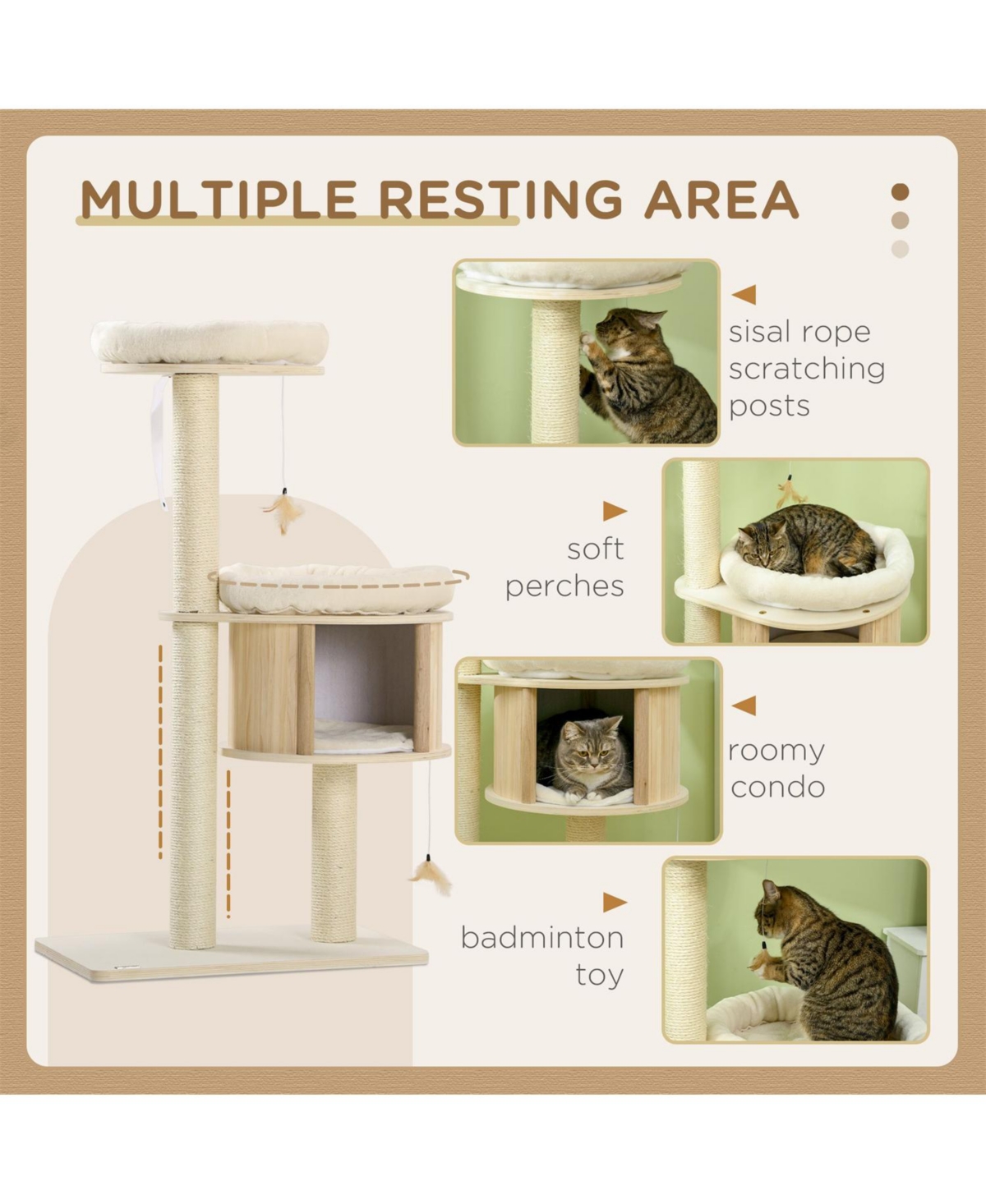 MULTIPLE RESTING AREA

sisal rope scratching posts

soft perches

roomy condo

badminton toy