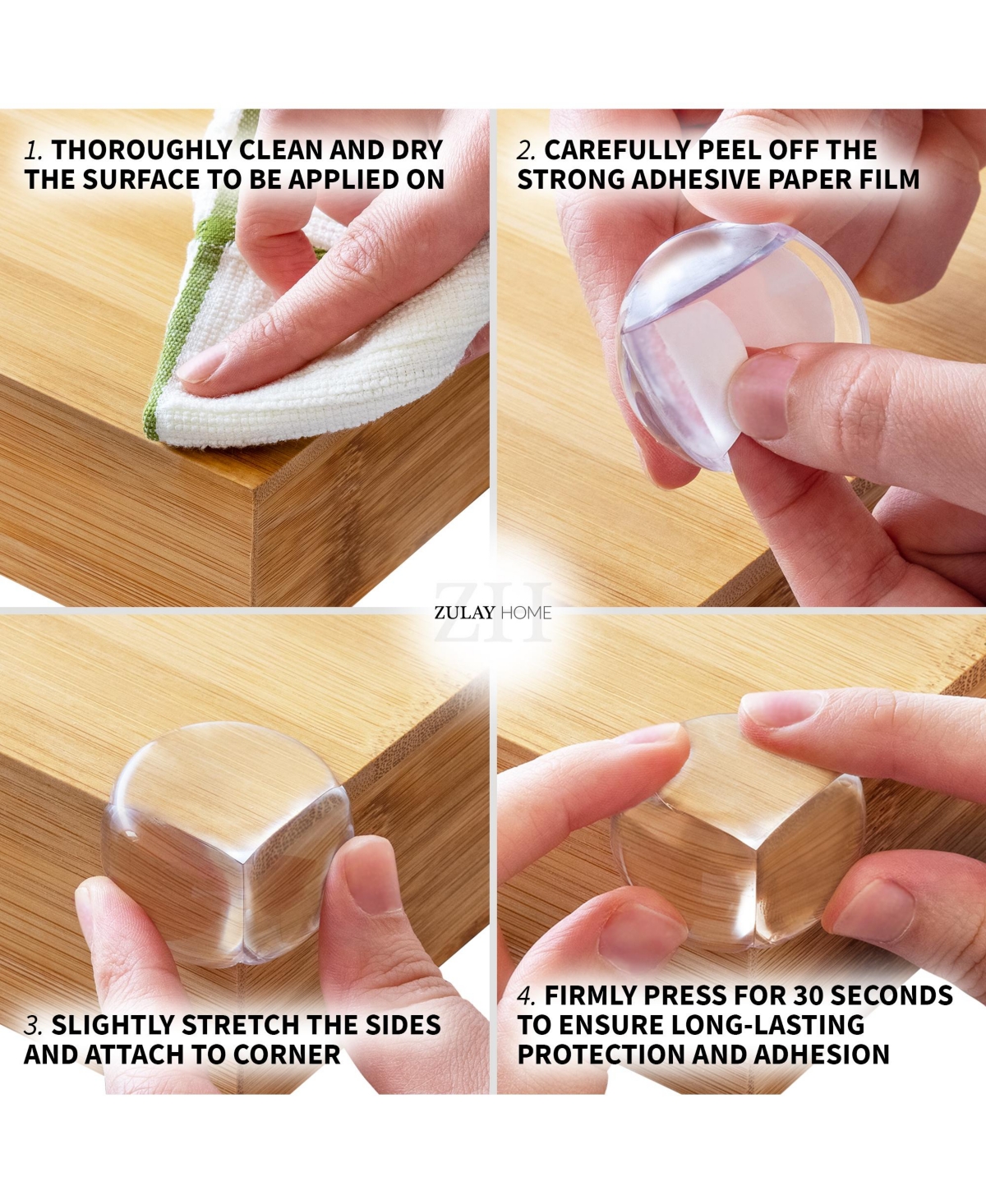 1. THOROUGHLY CLEAN AND DRY THE SURFACE TO BE APPLIED ON

2. CAREFULLY PEEL OFF THE STRONG ADHESIVE PAPER FILM

ZH
ZULAY HOME

3. SLIGHTLY STRETCH THE SIDES AND ATTACH TO CORNER

4. FIRMLY PRESS FOR 30 SECONDS TO ENSURE LONG-LASTING PROTECTION AND ADHESION