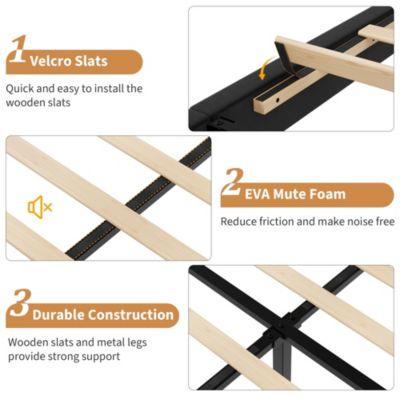 1 Velcro Slats

Quick and easy to install the wooden slats

2 EVA Mute Foam

Reduce friction and make noise free

3 Durable Construction

Wooden slats and metal legs provide strong support