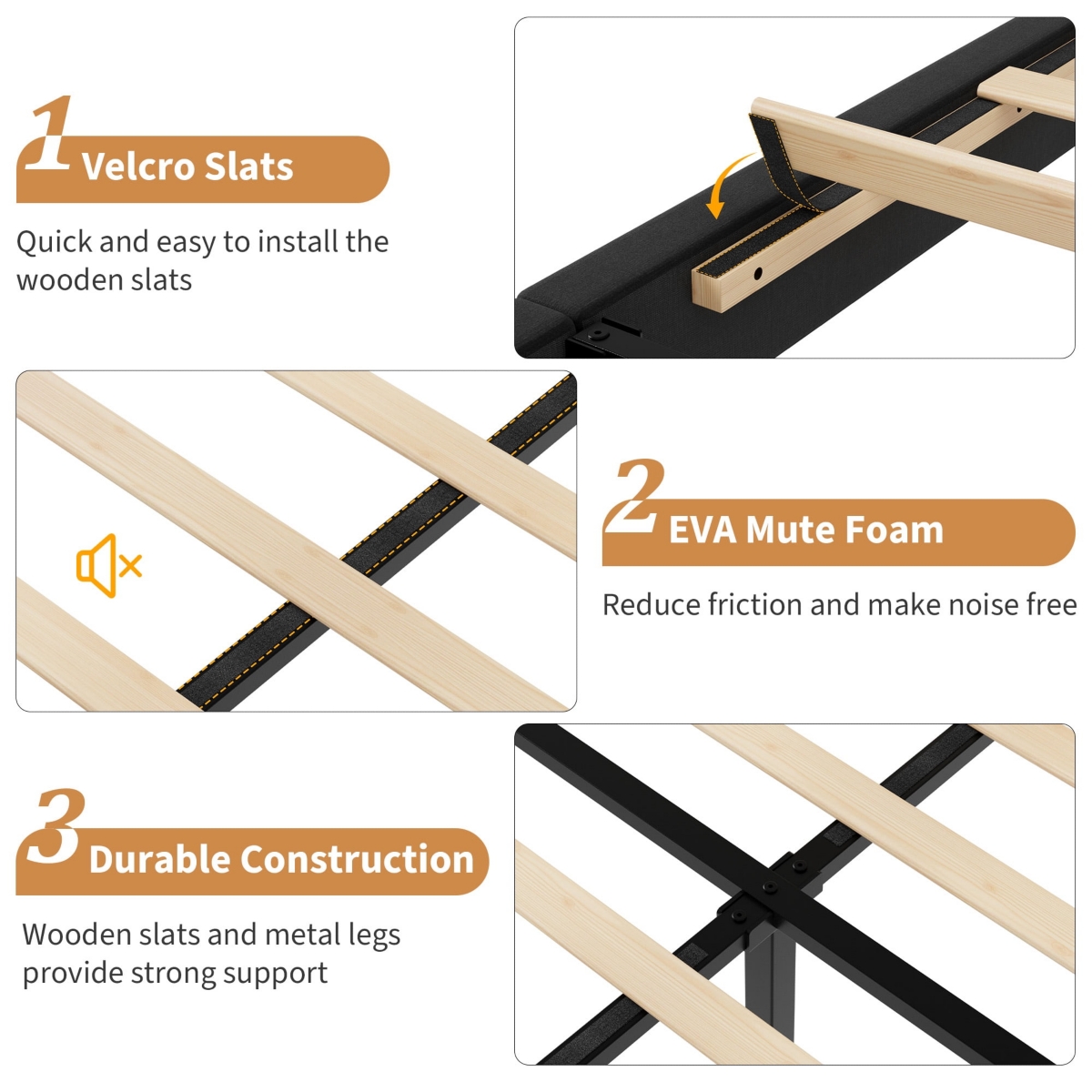 1 Velcro Slats

Quick and easy to install the wooden slats

2 EVA Mute Foam

Reduce friction and make noise free

3 Durable Construction

Wooden slats and metal legs provide strong support