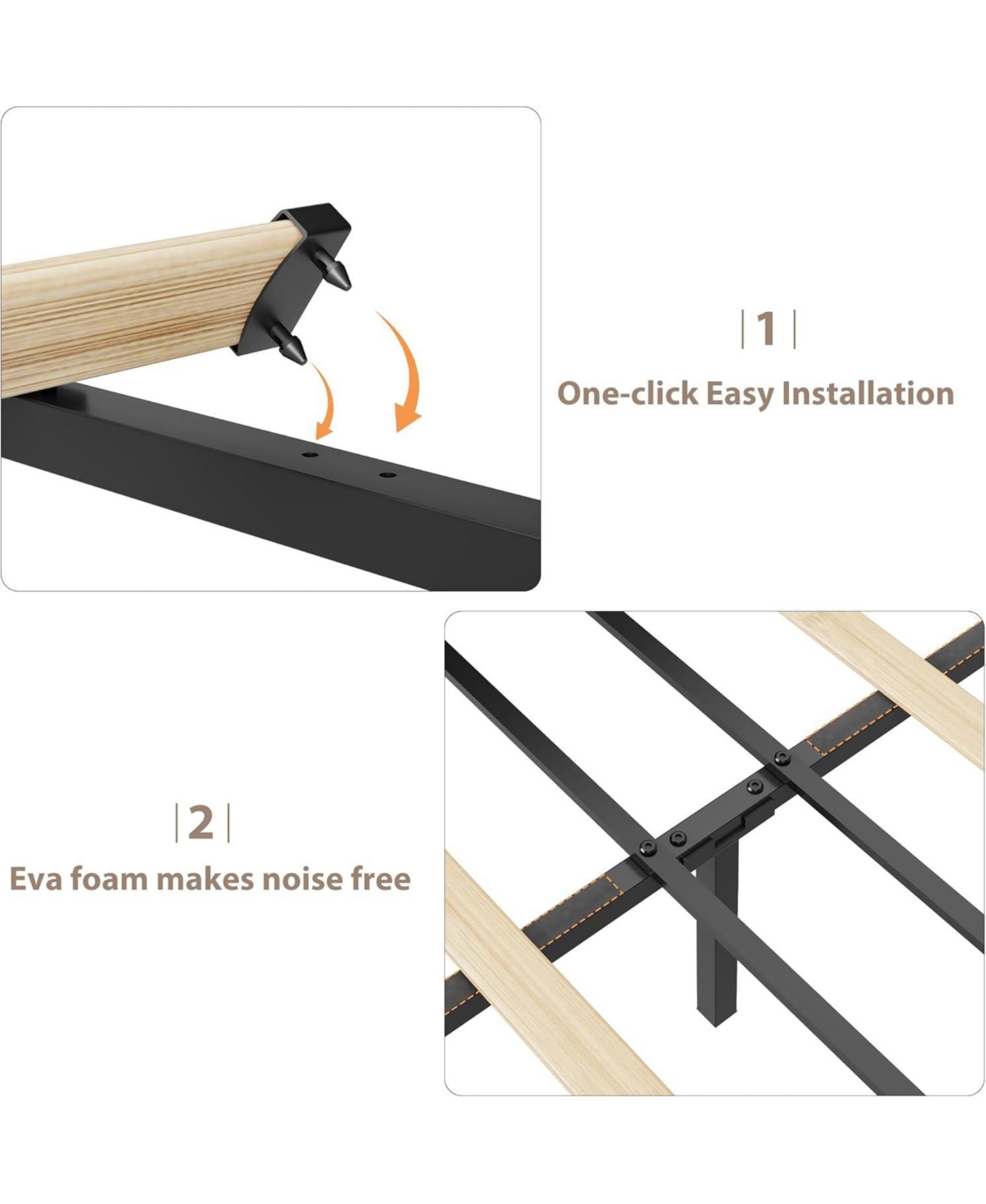 |1|

One-click Easy Installation

|2|

Eva foam makes noise free