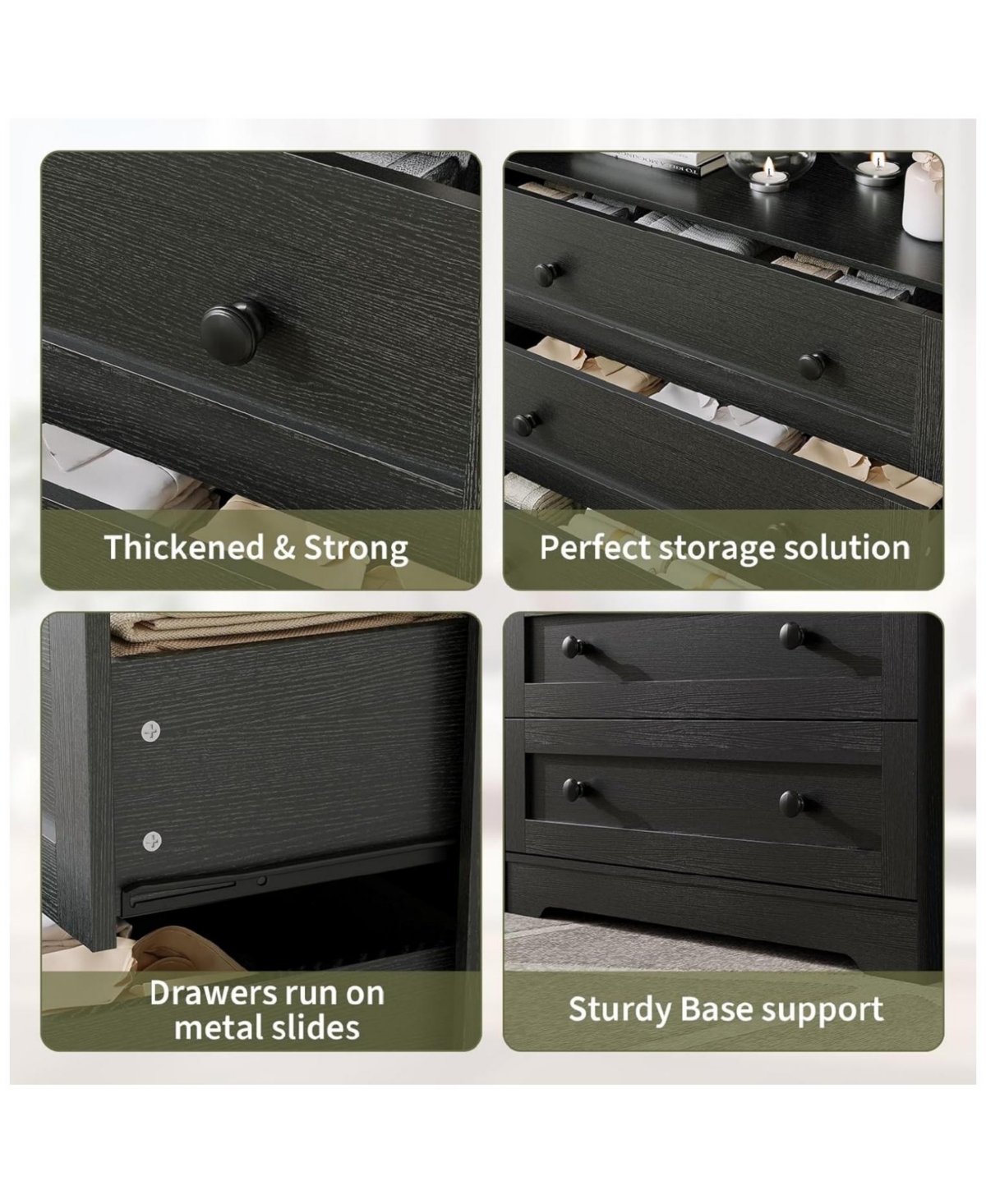 Thickened & Strong

Perfect storage solution

Drawers run on metal slides

Sturdy Base support