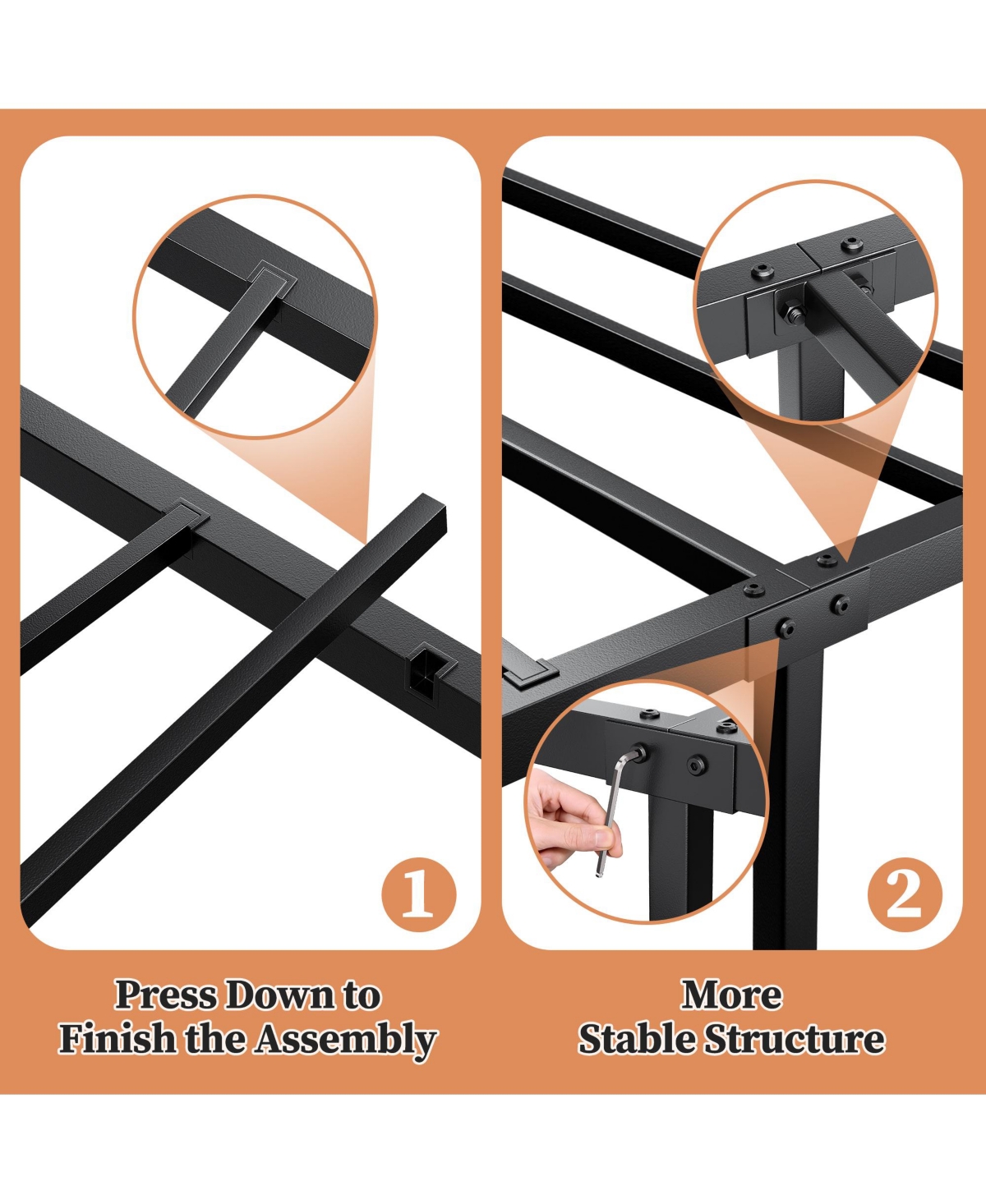 1

Press Down to Finish the Assembly

2

More Stable Structure